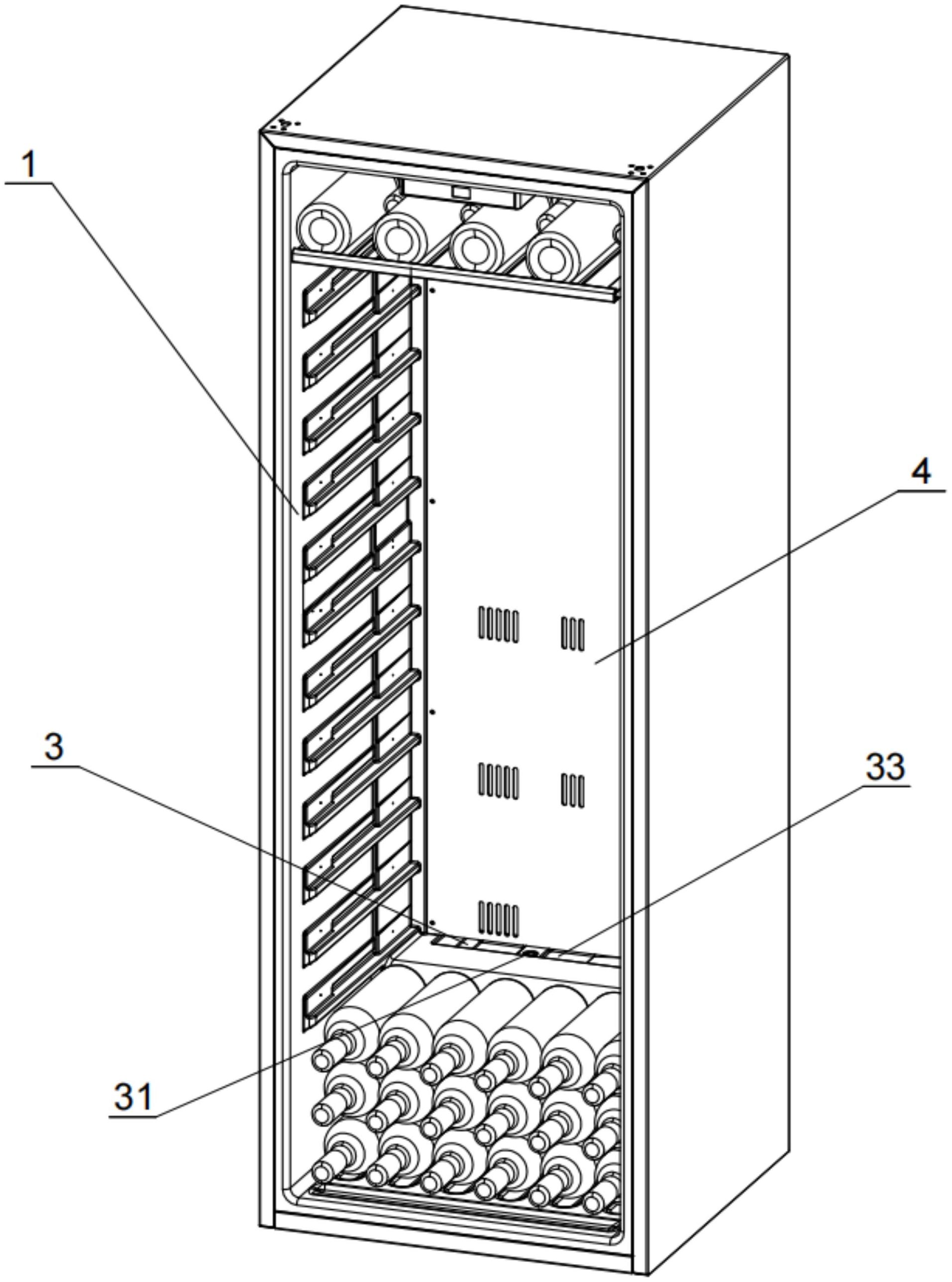 1
4
3
33
31