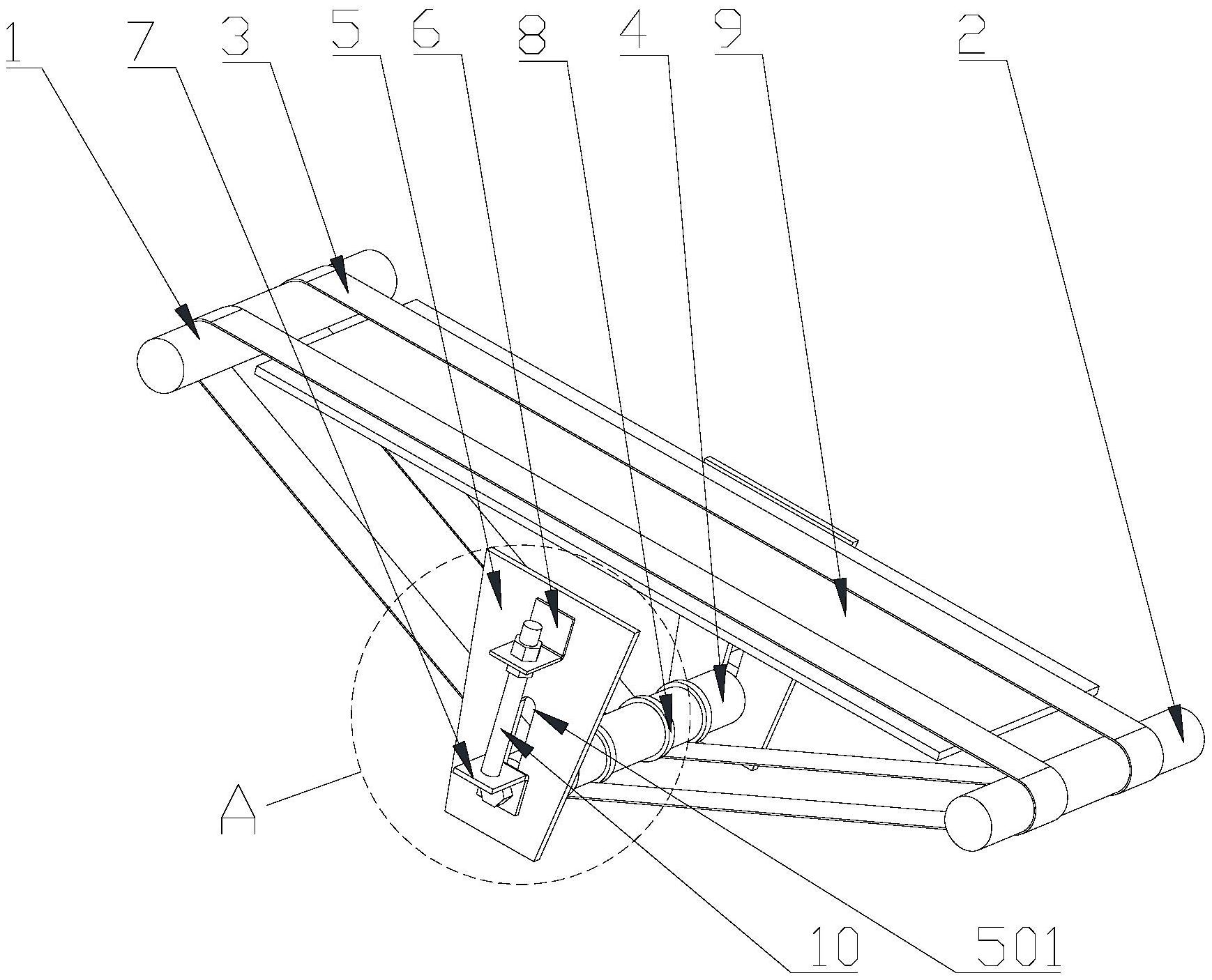 1
7
3
5
6
8
4
9
2
A
10
501