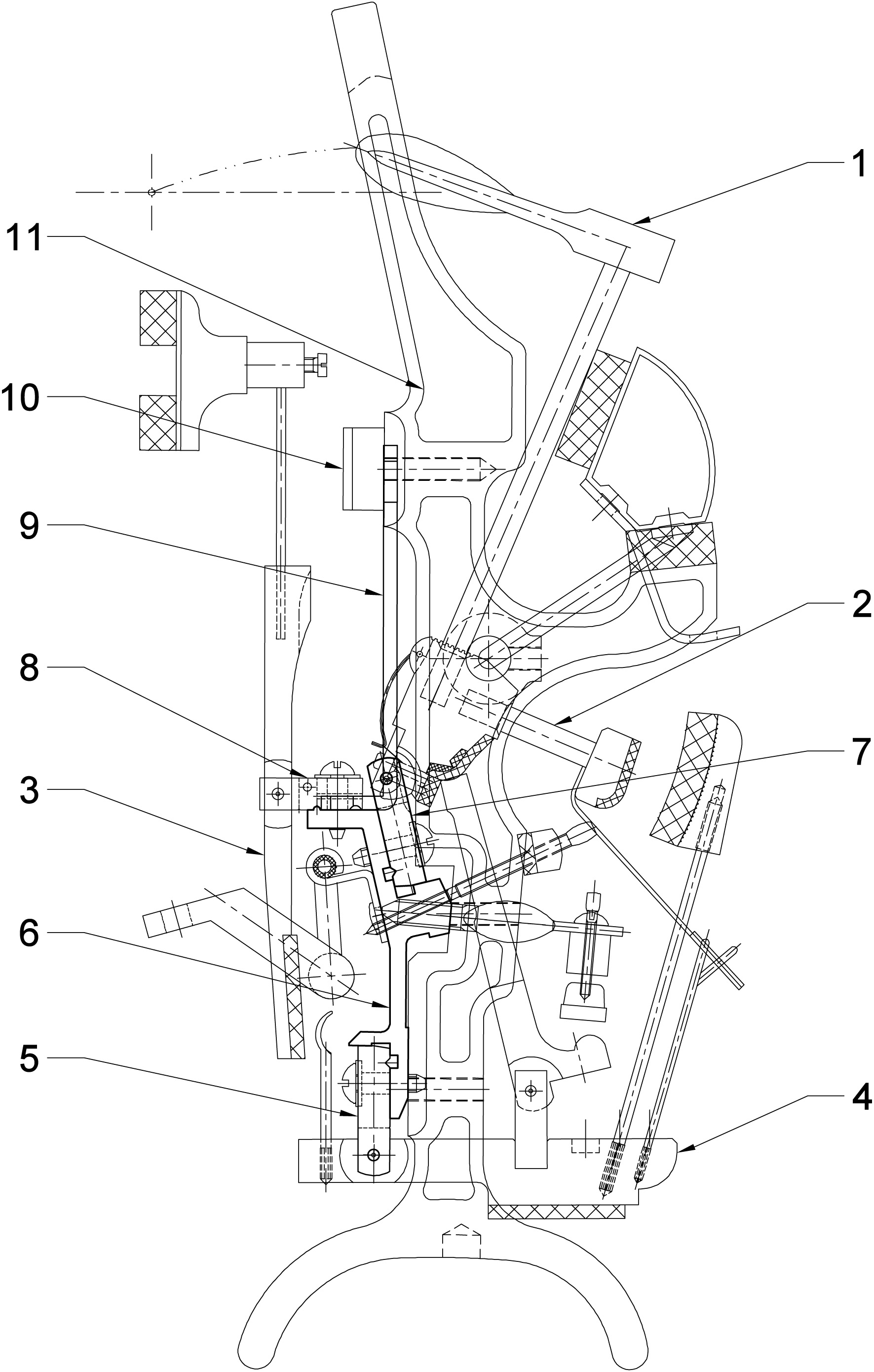 1
11
10
9
2
8
7
3
6
5
4