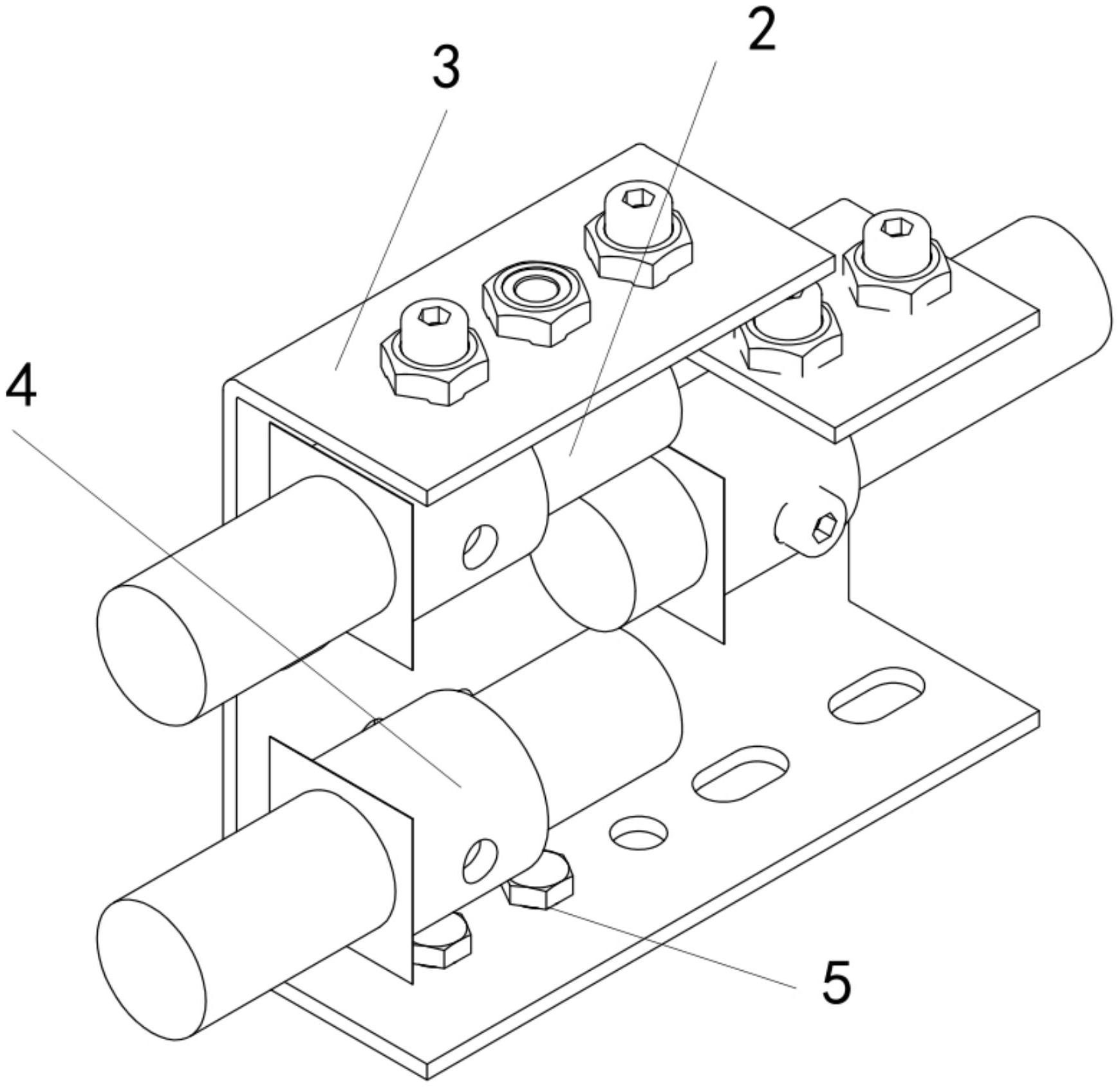 2
3
4
5