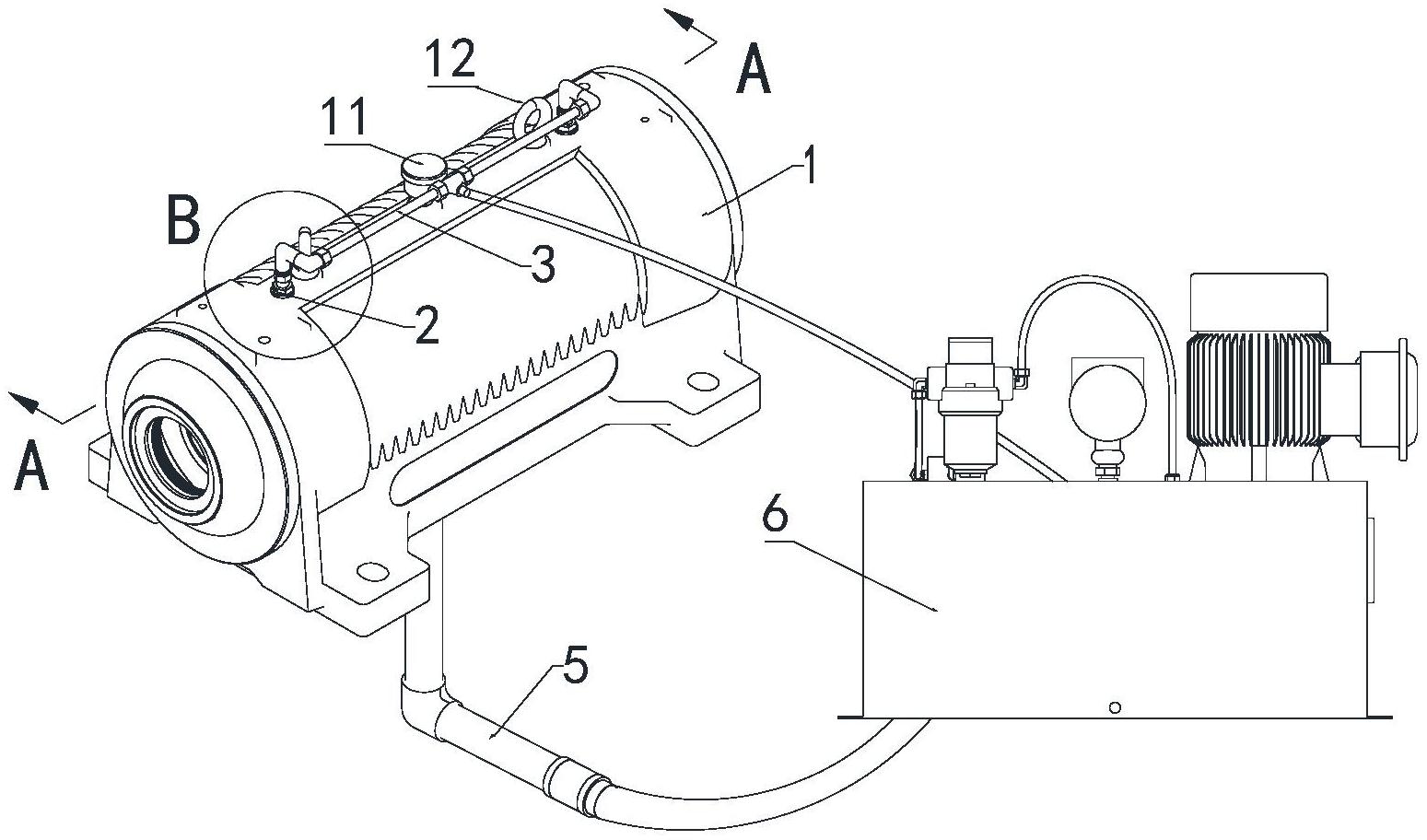 A
12
11
1
B
3
2
A
6
5