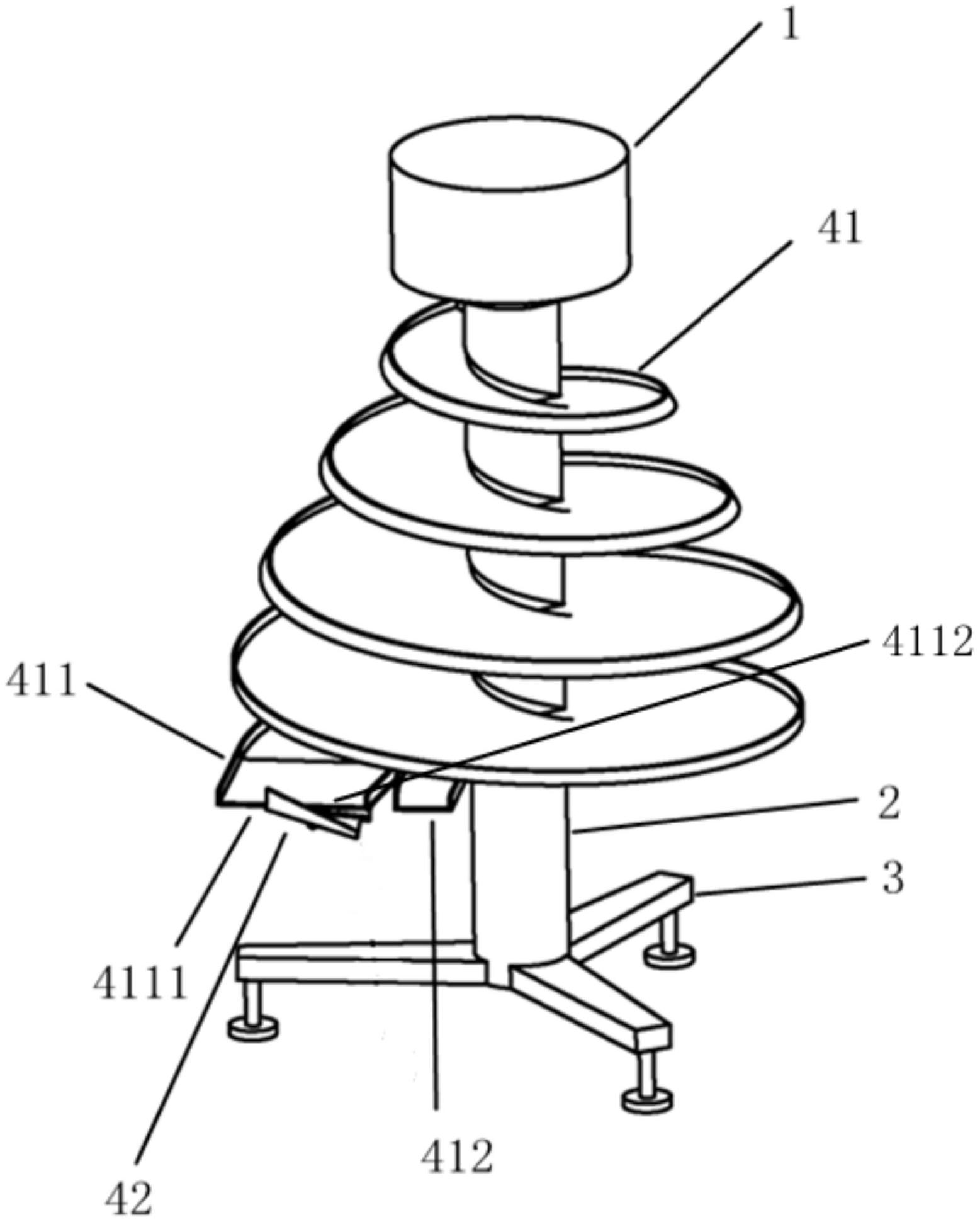 1

41

4112

411

2

3

4111

412

42