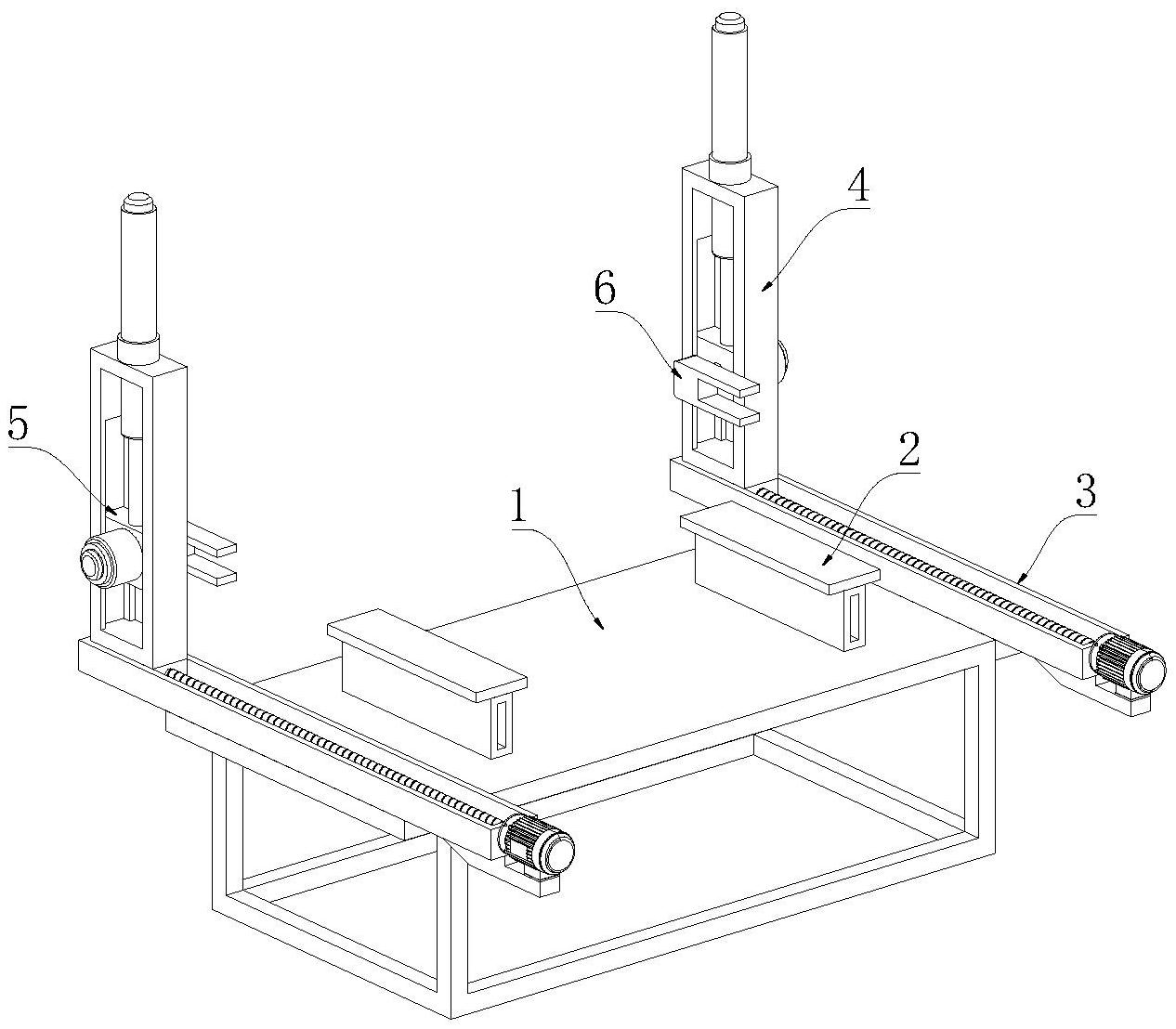 4
6
5
2
3
1