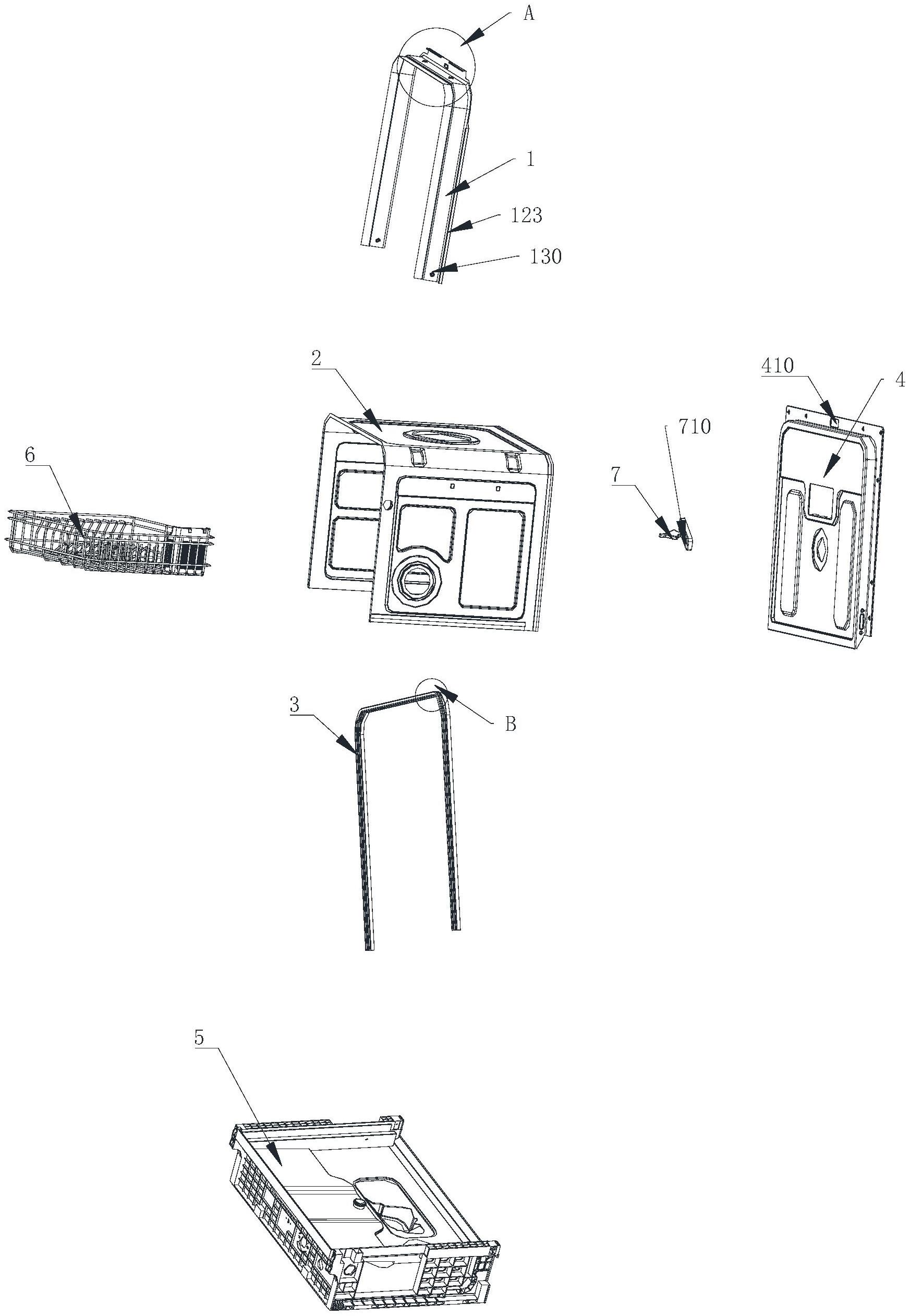 A

1

123

130

2

410

4

710

6

7

3

B

5