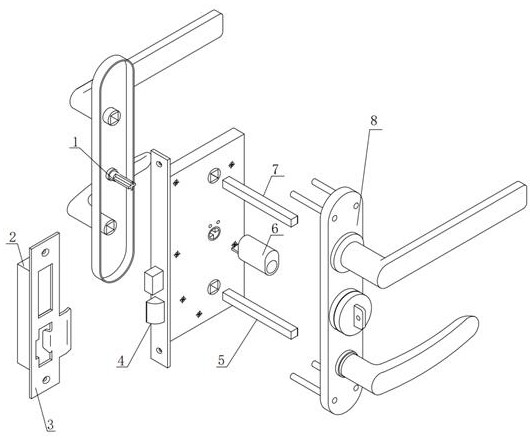 1
2
3
4
5
6
7
8