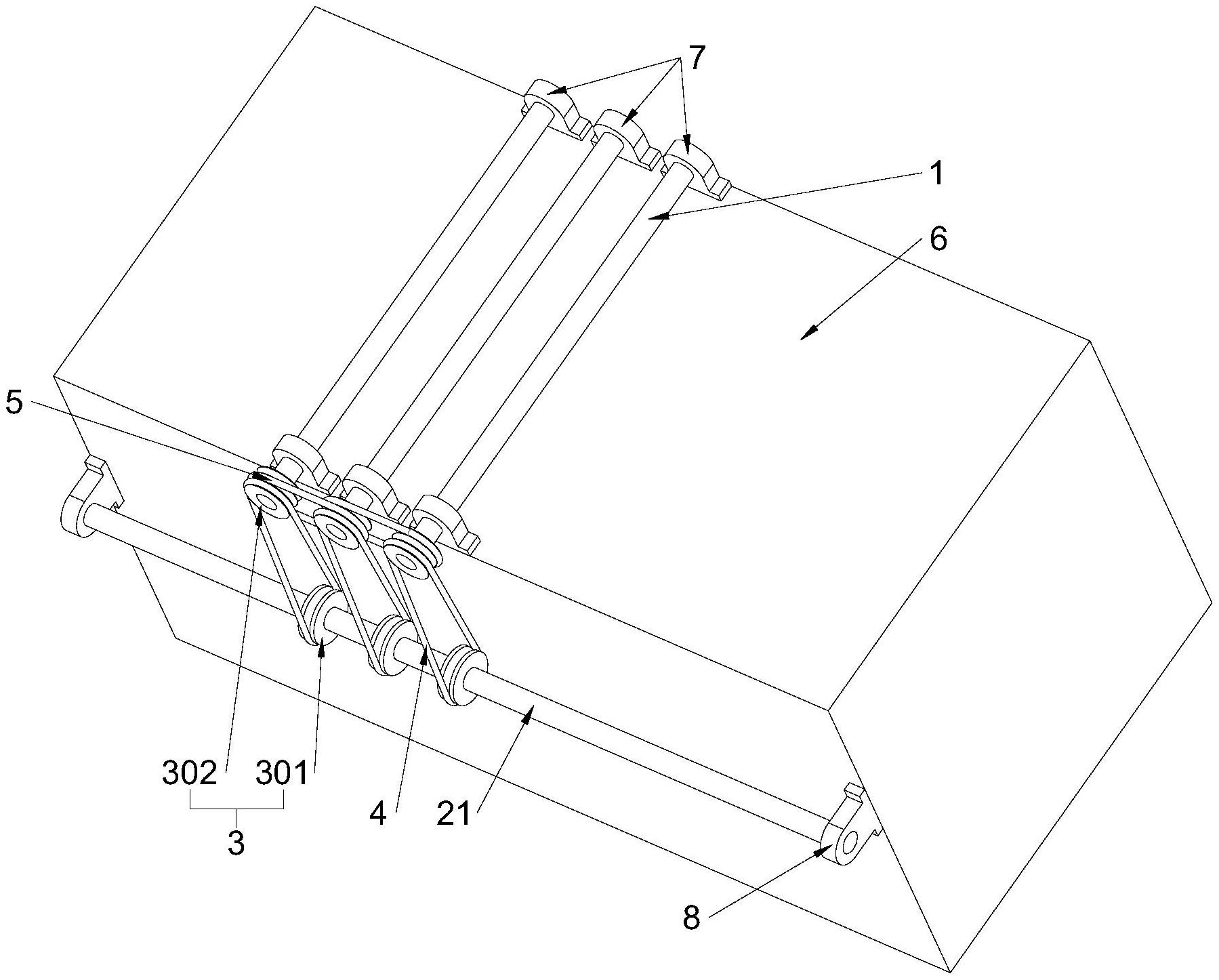 7
1
6
5
302
301
3
4
21
8