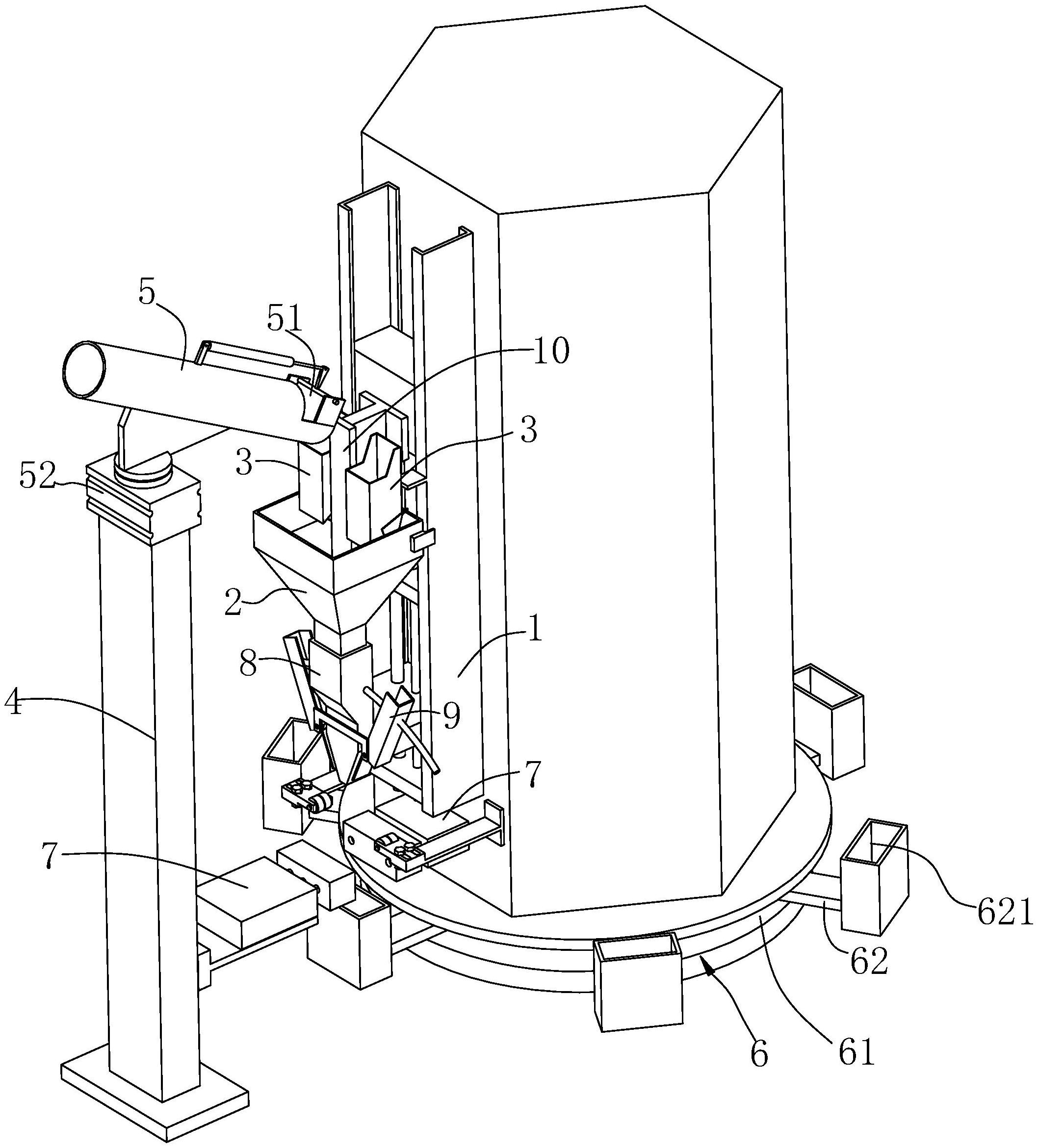 5
51
10
3
3
52
2
1
8
4
9
7
7
621
62
6
61