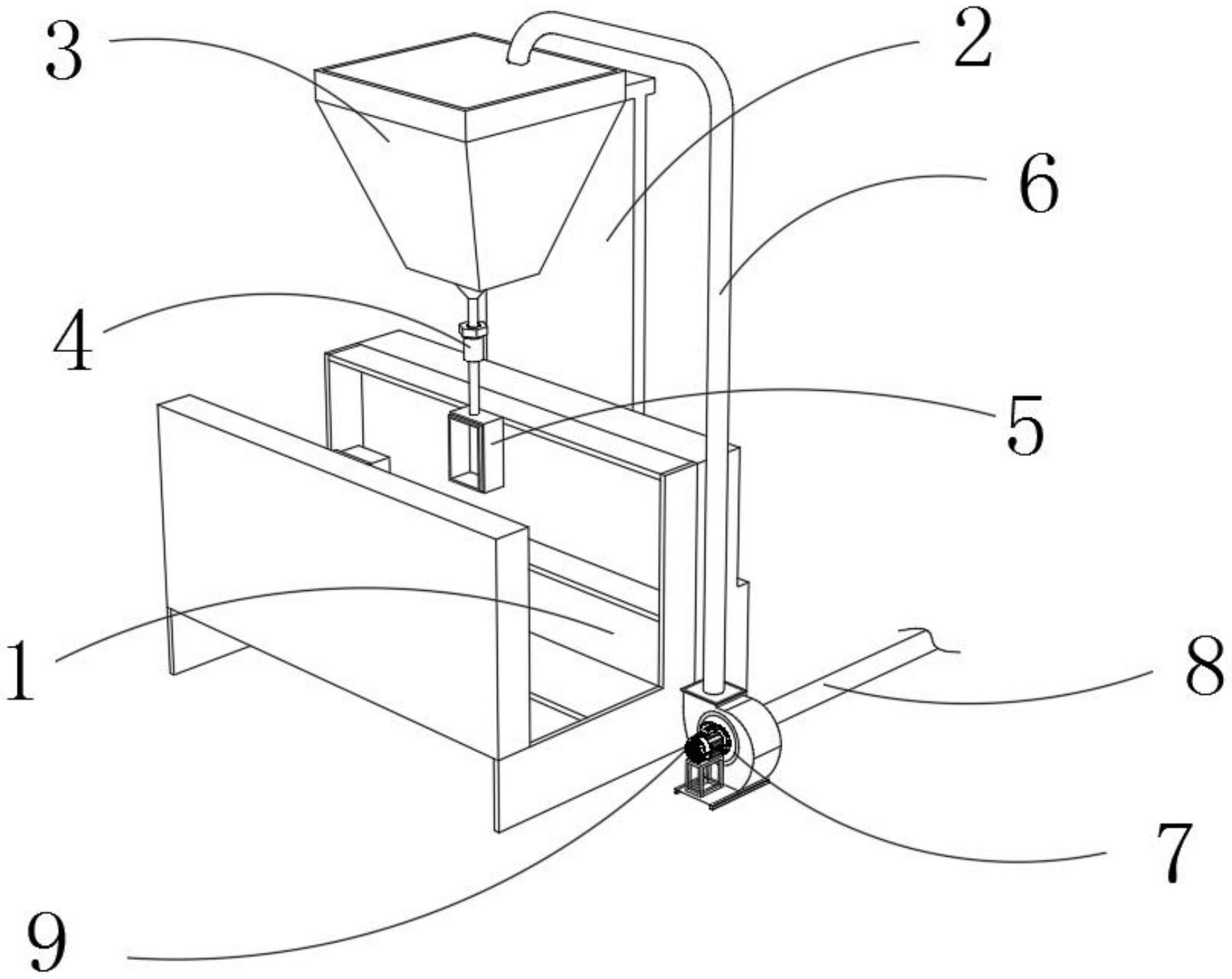 3
2
6
4
5
1
8
7
9