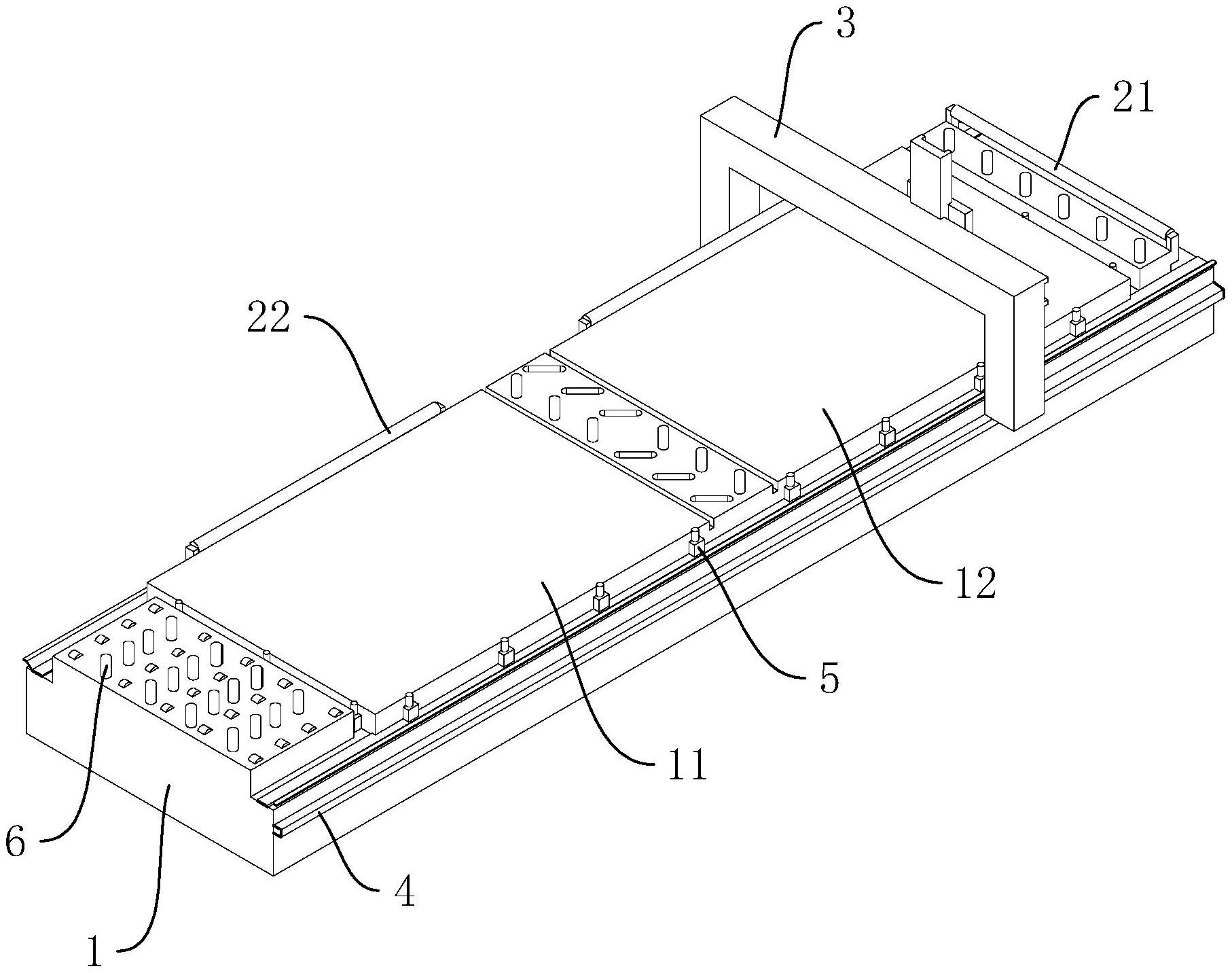 3
21
22
12
5
11
6
4
1