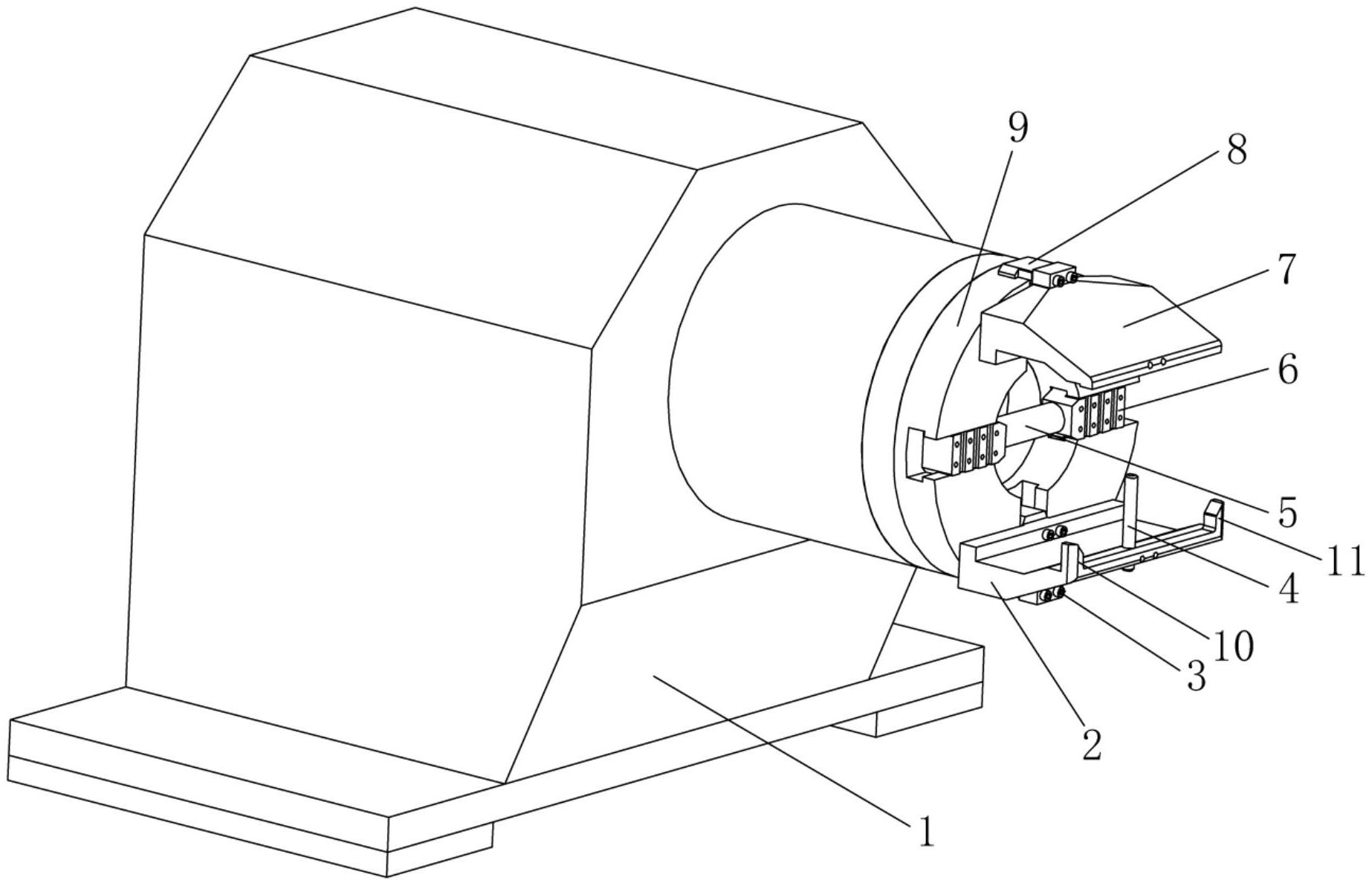 9
8
7
6
5
11
4
10
3
2
1