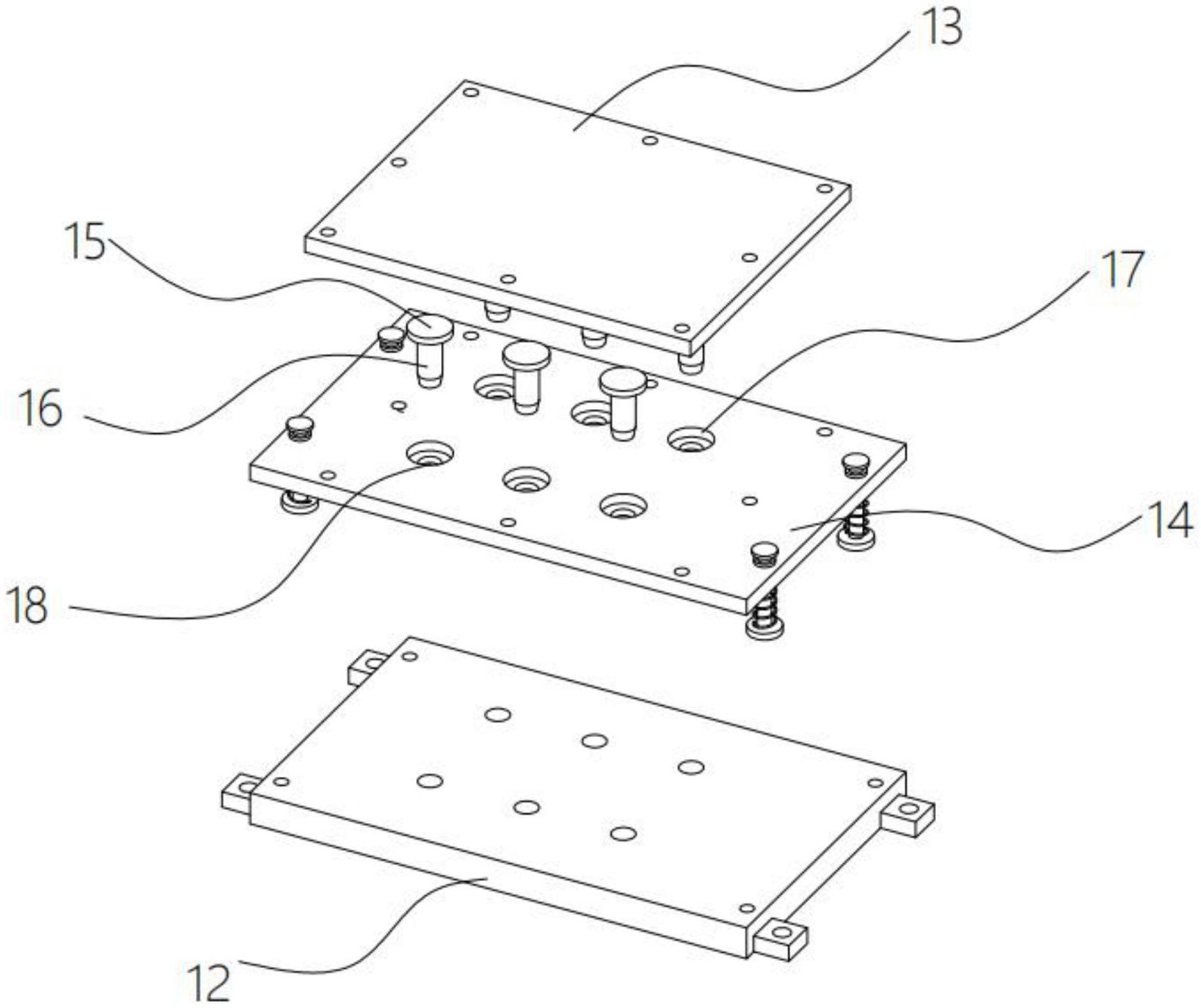 13

15

17

16

14

18

12