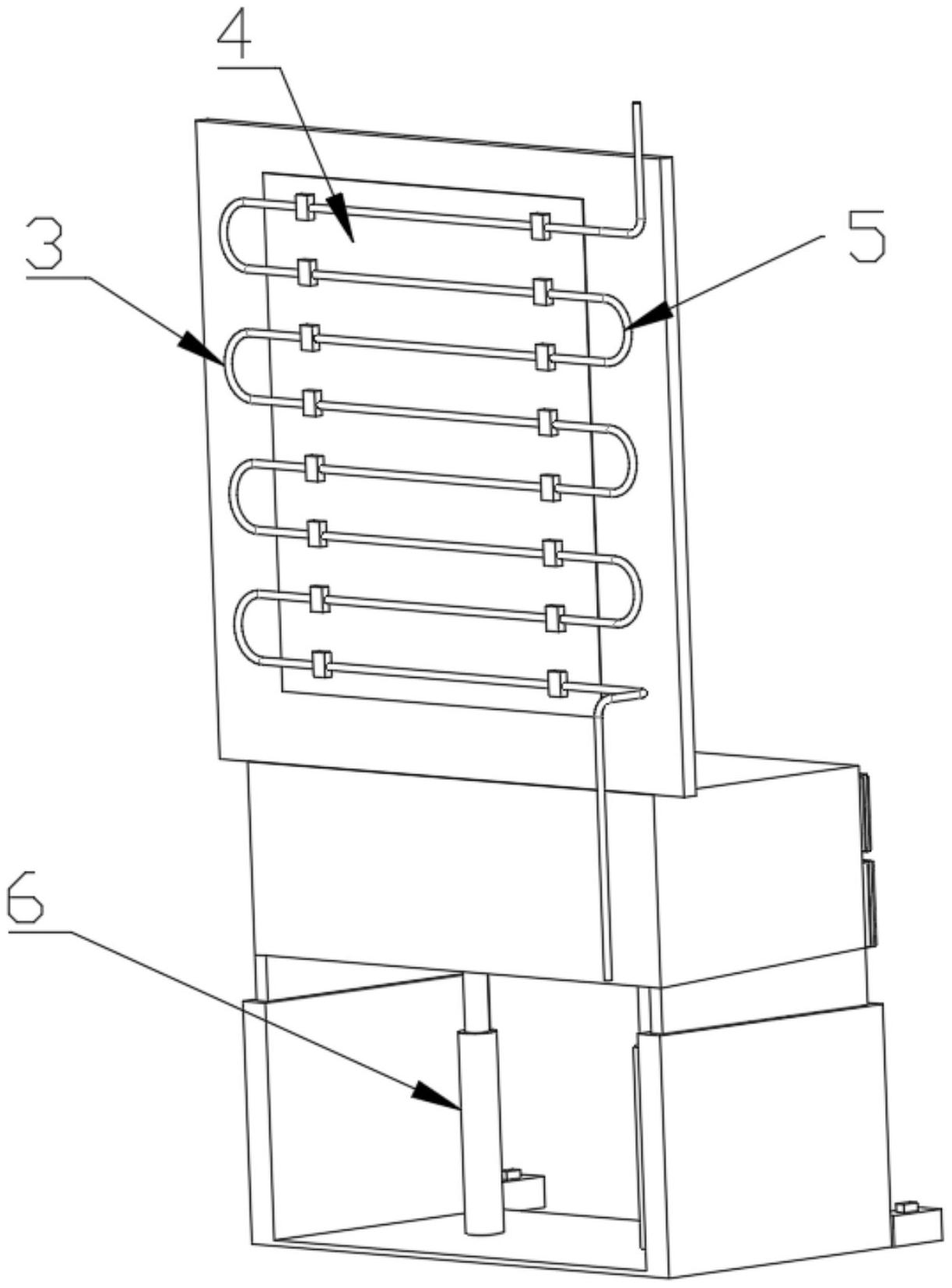 4
3
5
6