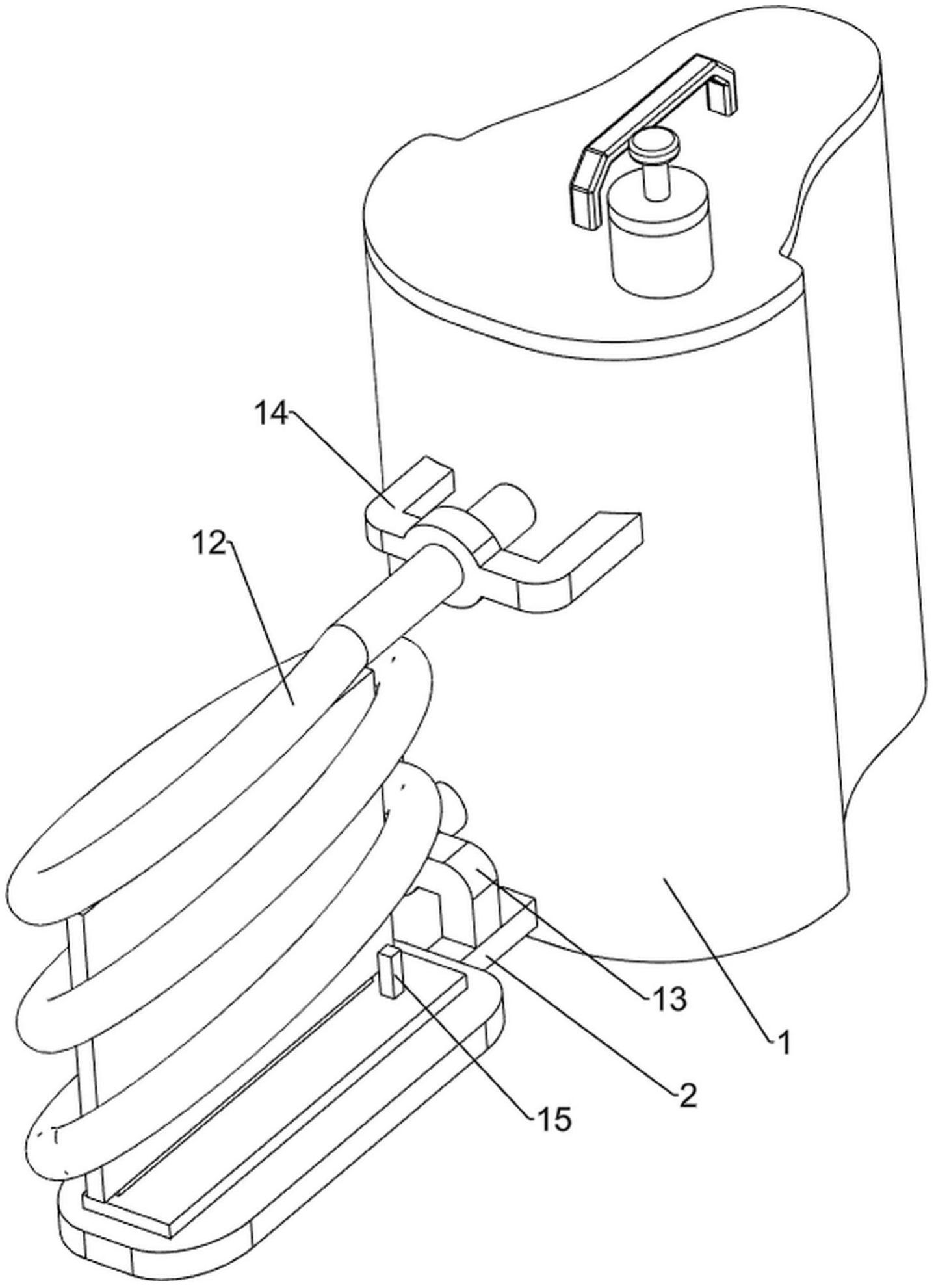 14
12
13
1
2
15