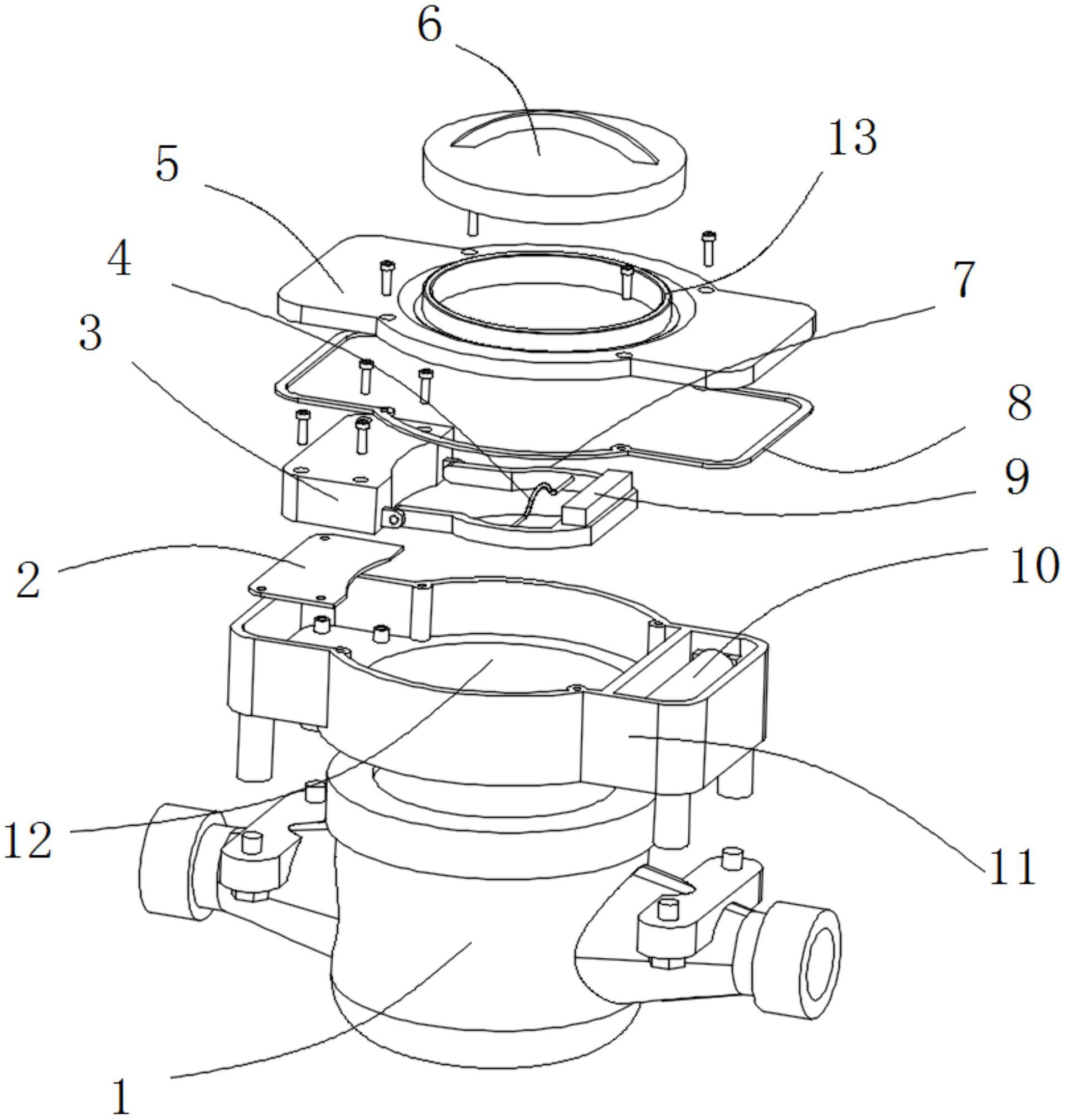 6
13
5
4
7
3
8
9
2
10
12
11
1