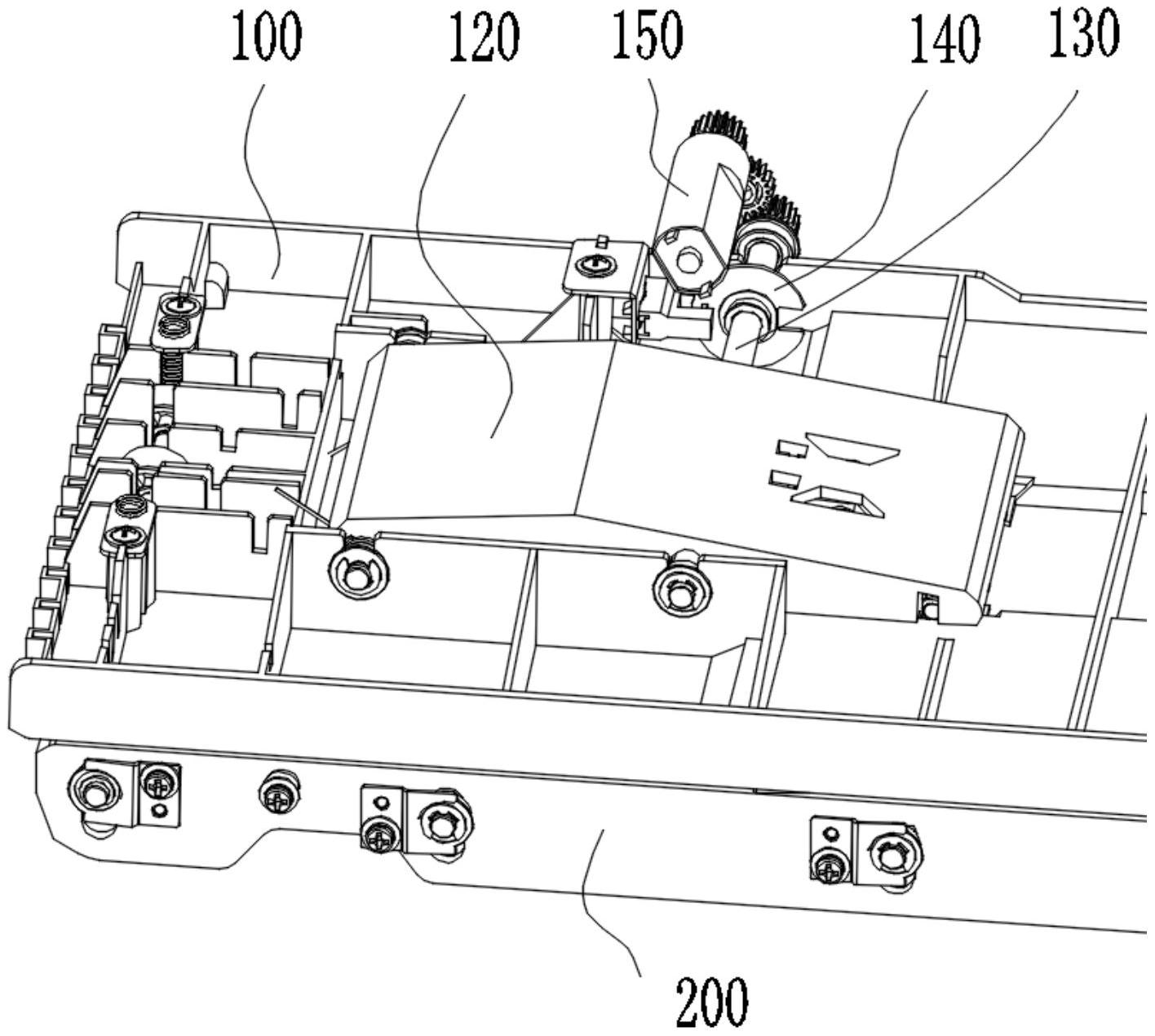 100 120 150 140 130

200