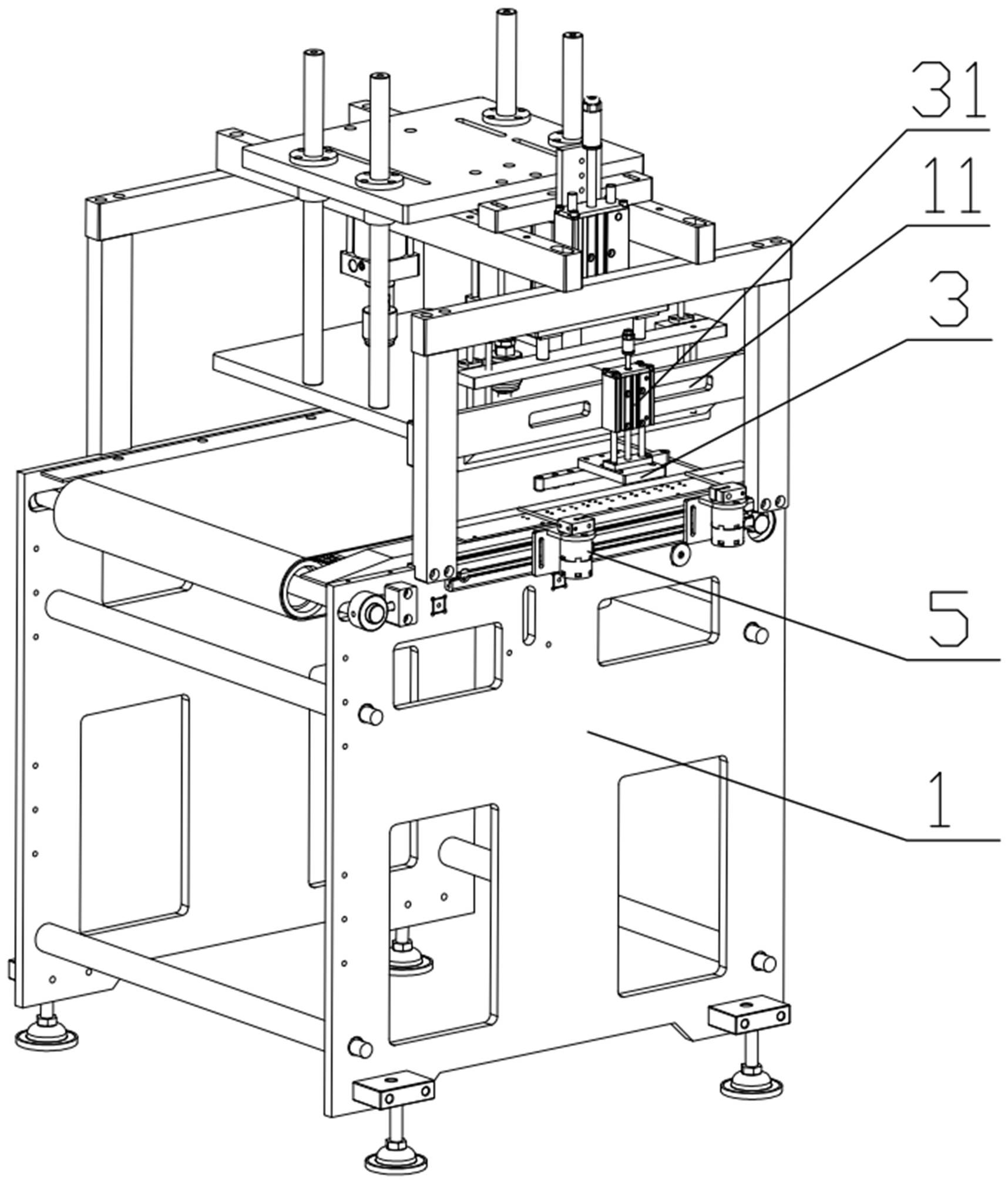 31
11
3
5
1