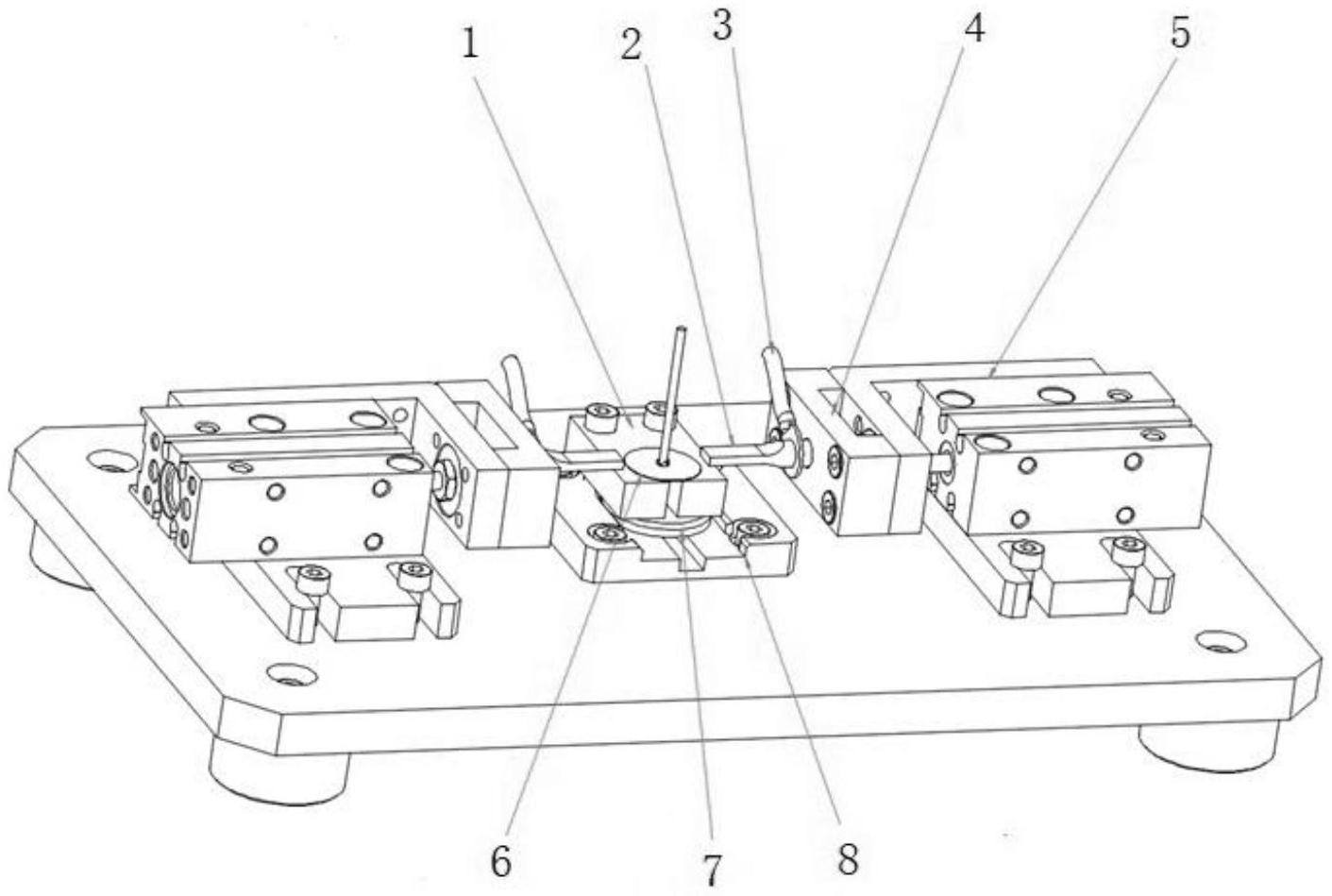 1
2
3
4
5
6
7
8