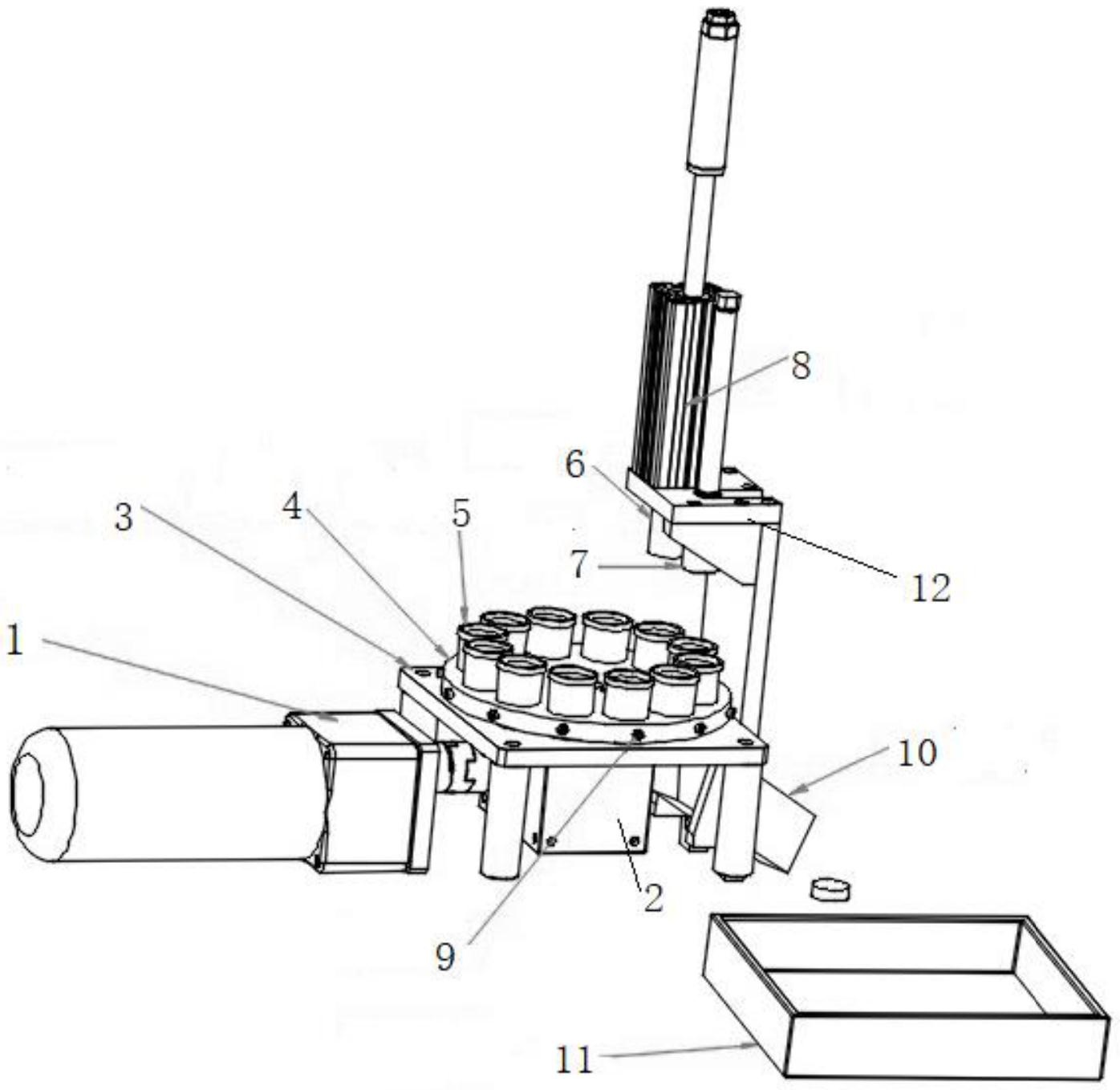 8
6
3
4
5
7
12
1
10
2
9
11