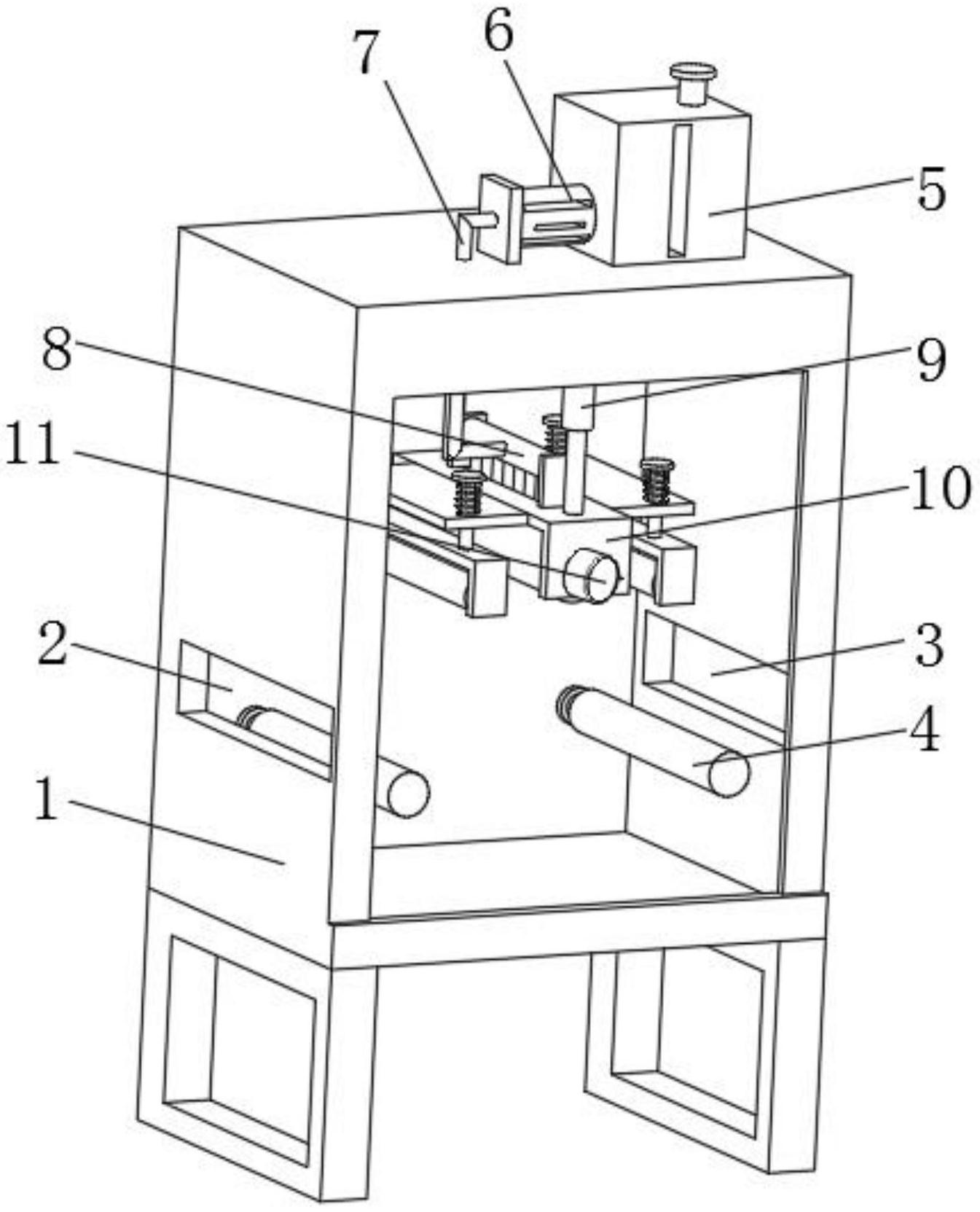 7
6
5
8
9
11
10
2
3
4
1