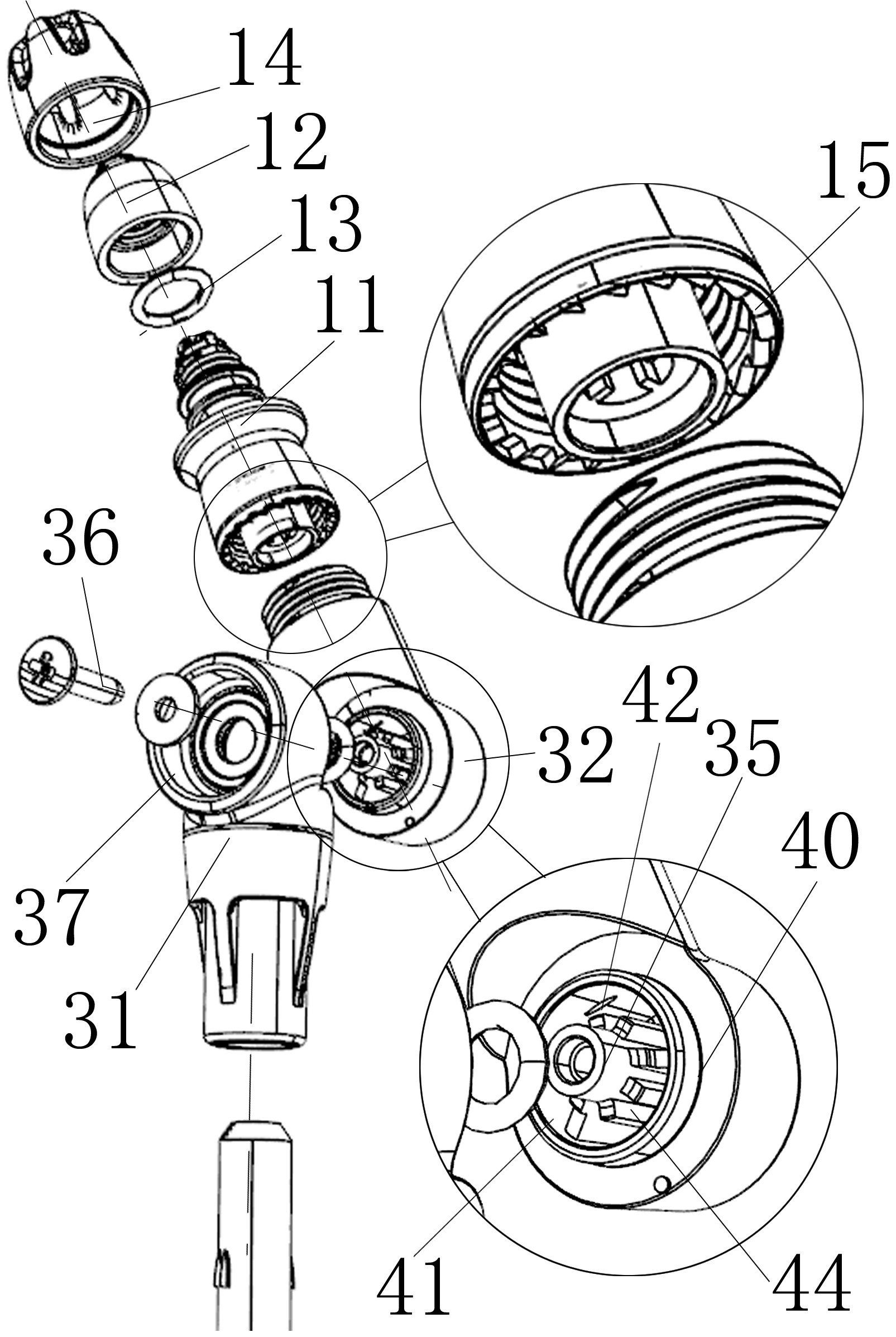 14
12
13
11
15
36
42
35
32
40
37
31
41
44