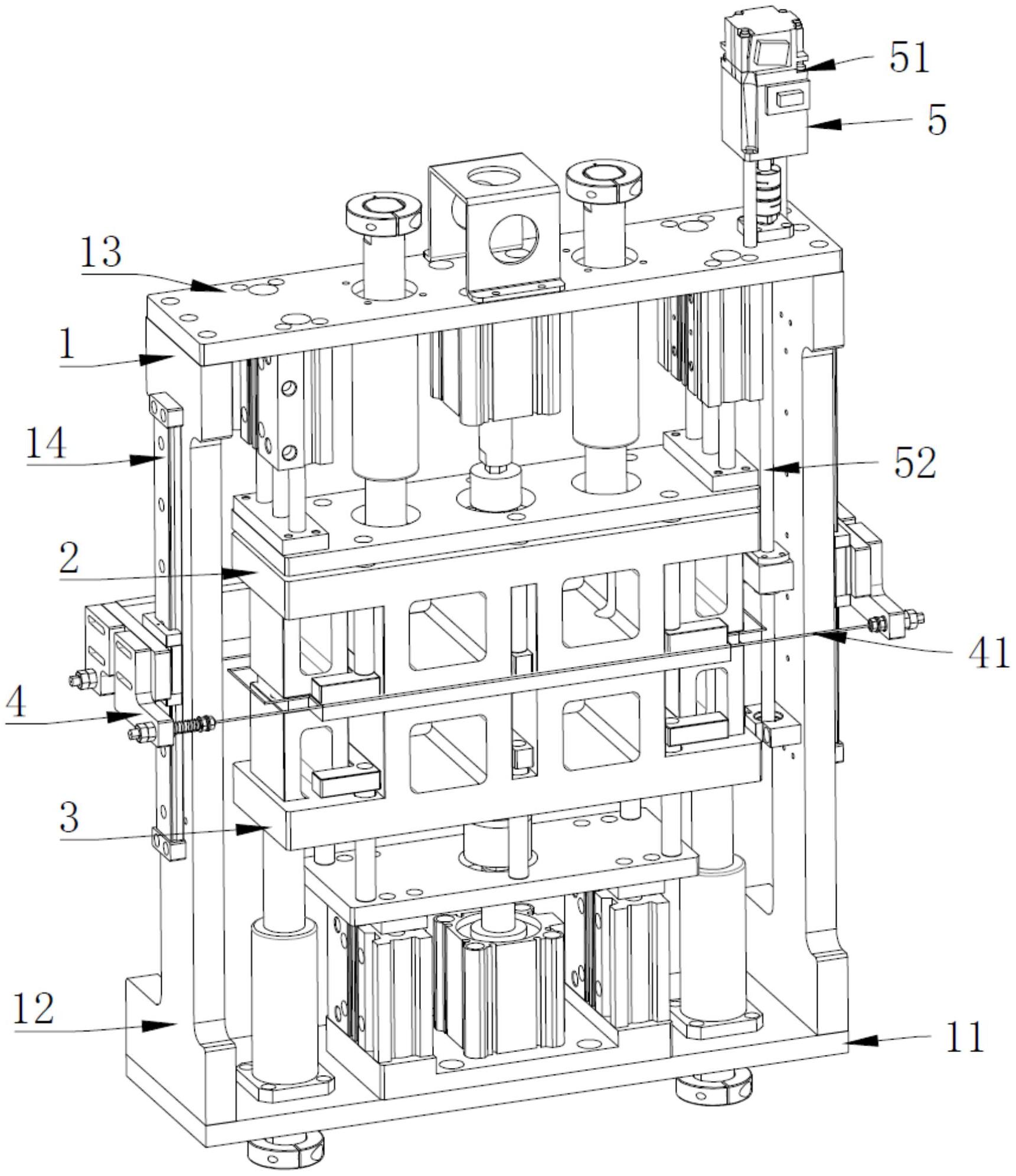 51

5

13

1

14

52

2

41

4

3

12

11