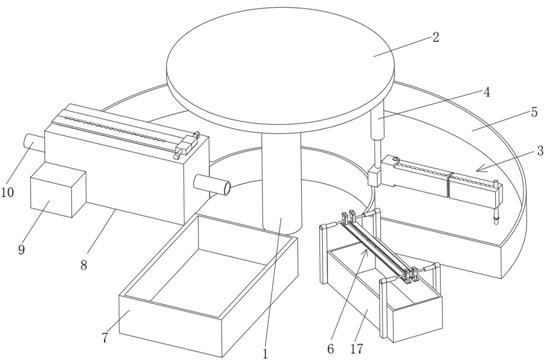 2
4
5
3
10
9
8
7
1
6
17