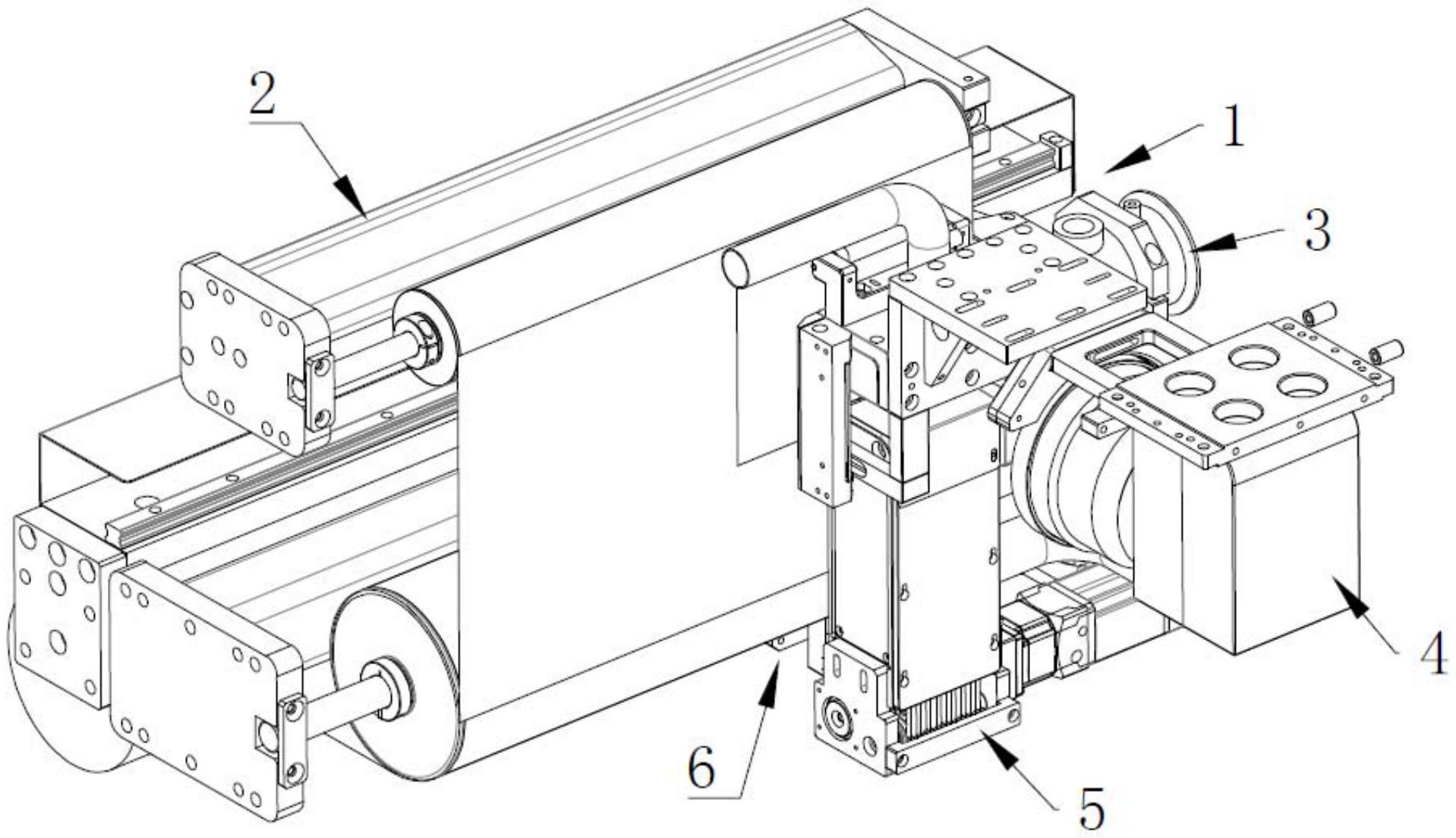 2
1
3
4
6
5