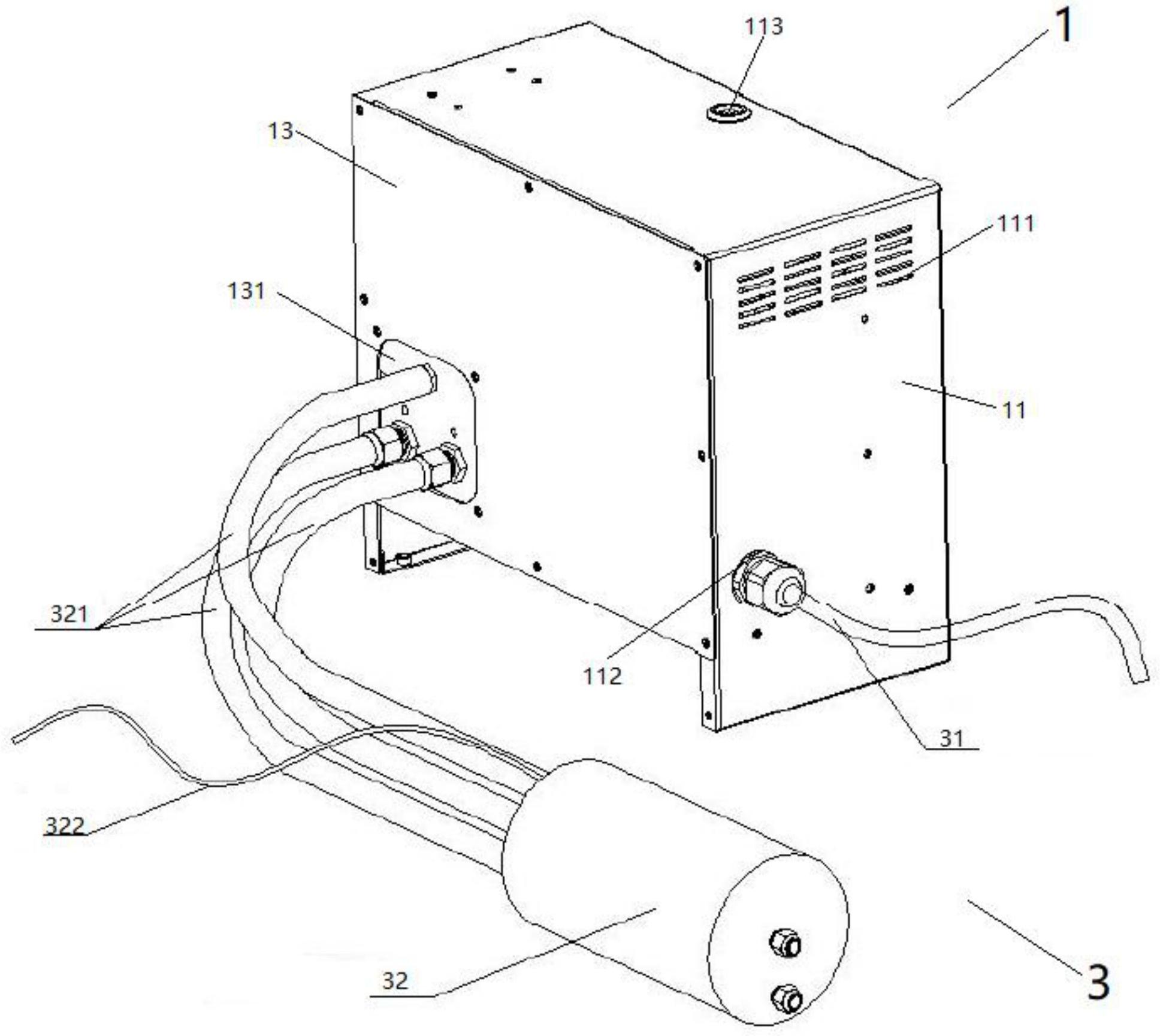 113
1
13
111
131
11
321
112
31
322
32
3