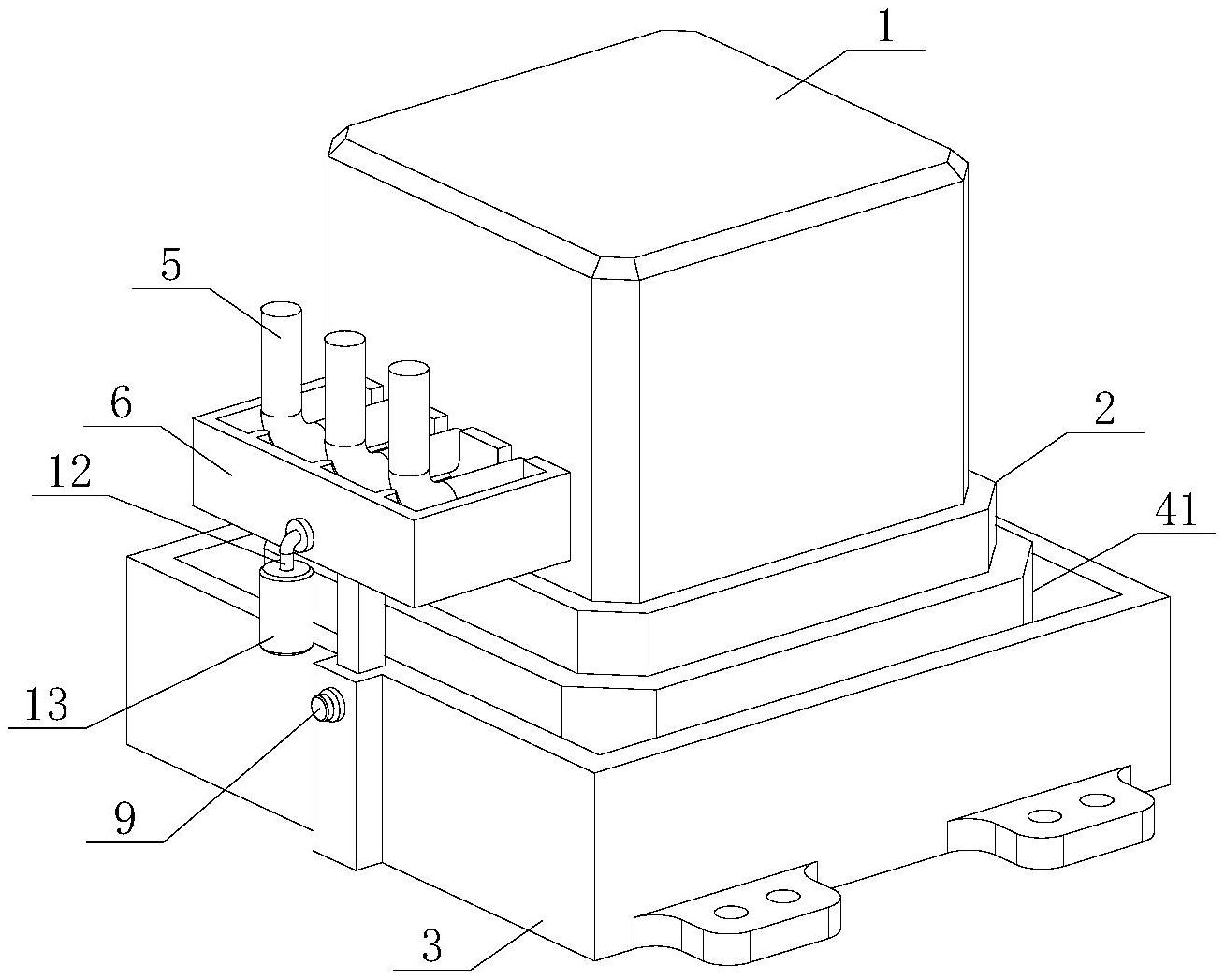 1
5
6
2
12
41
13
9
3