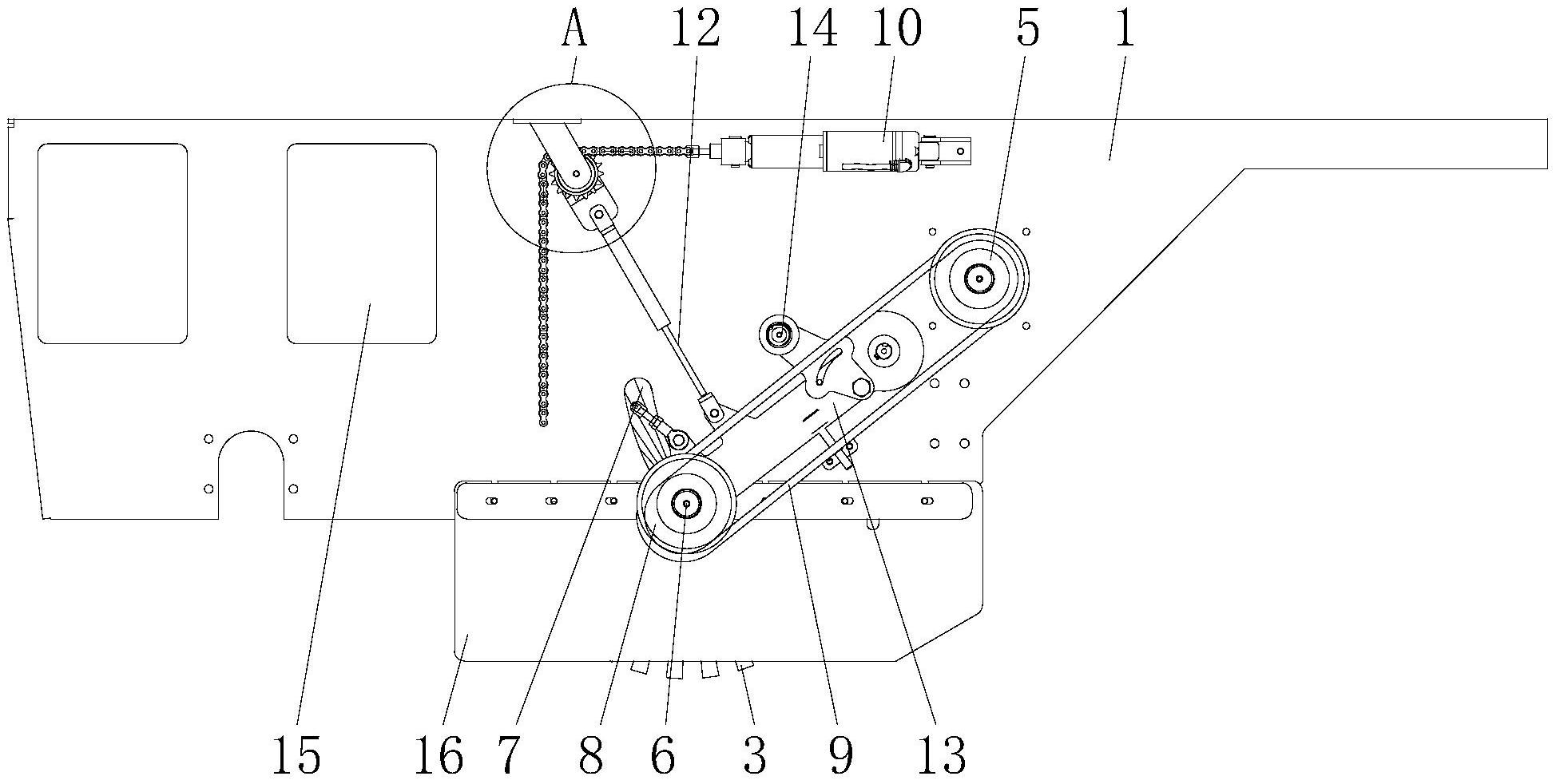 A 12 14 10 5 1

15 16 7 8 6 3 9 13