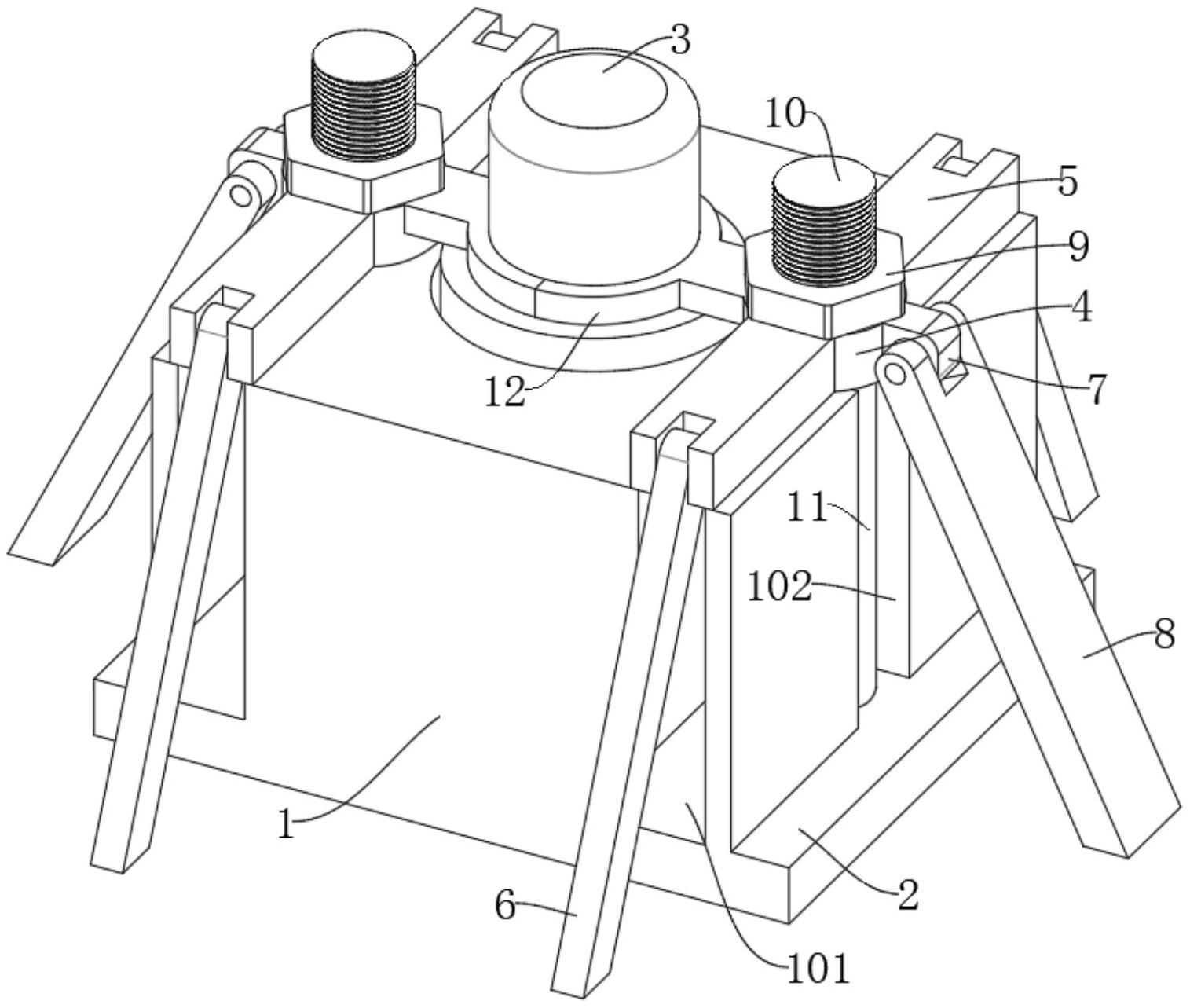 3
10
5
9
4
7
12
11
102
8
1
2
6
101