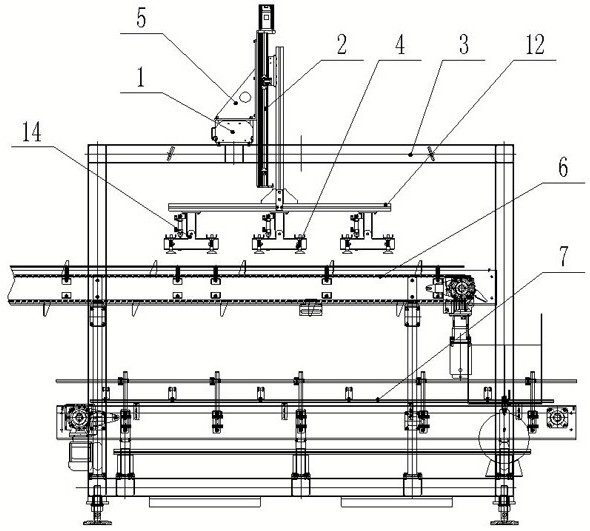 5
2
4
3
12
1
14
6
7