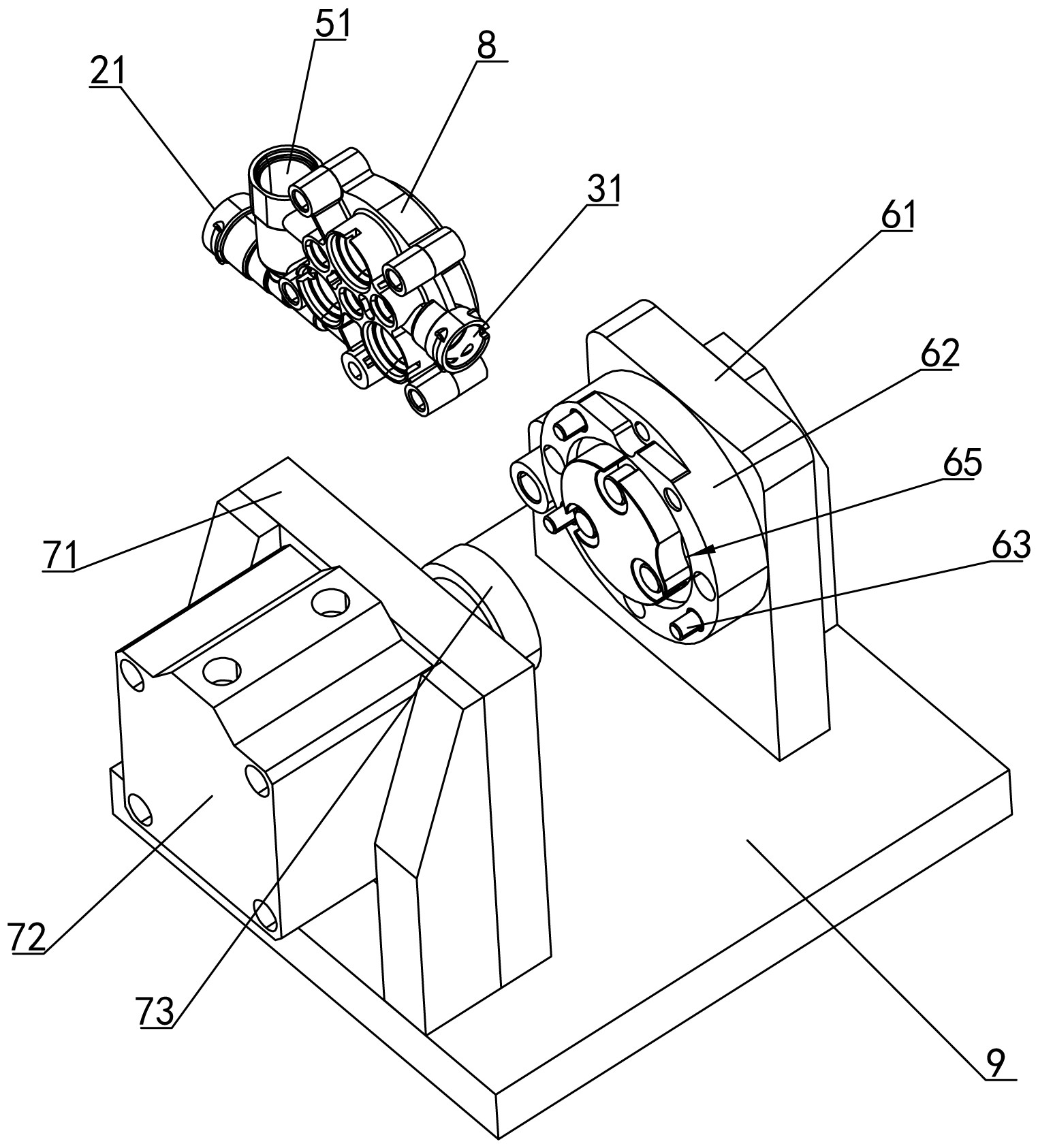 51
8
21
31
61
62
65
63
71
72
73
9