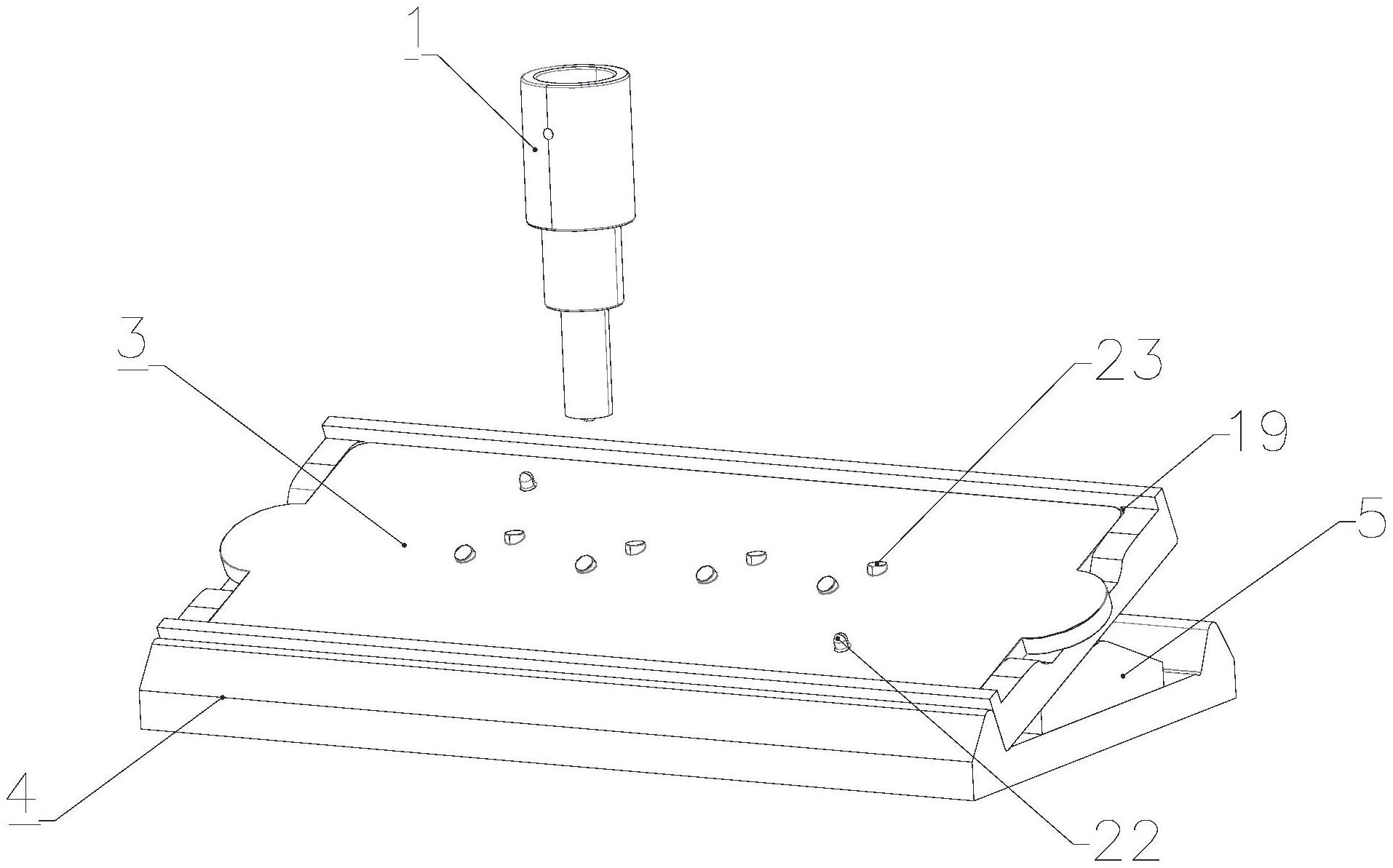 1

3

23

19

5

4

22