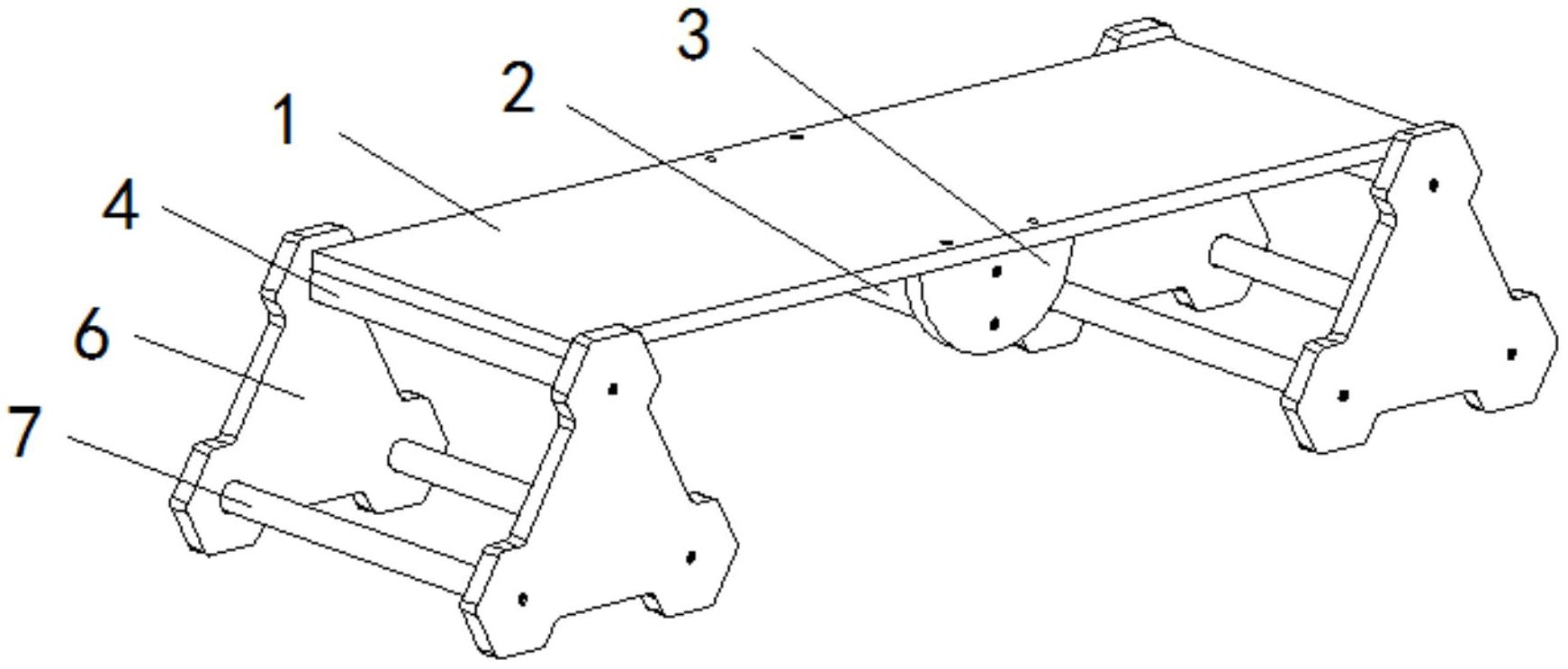 3
2
1
4
6
7