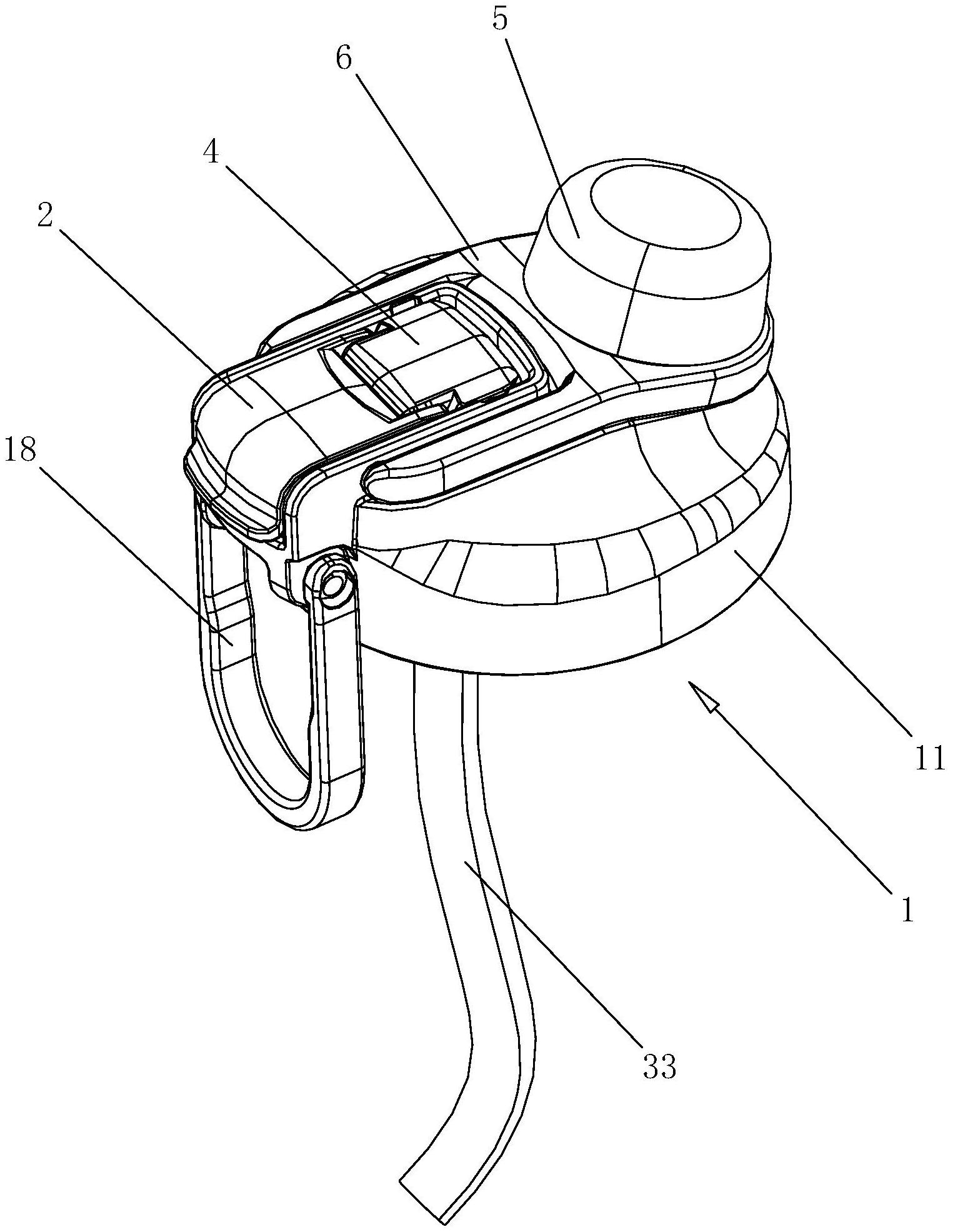 5
6
4
2
18
11
1
33