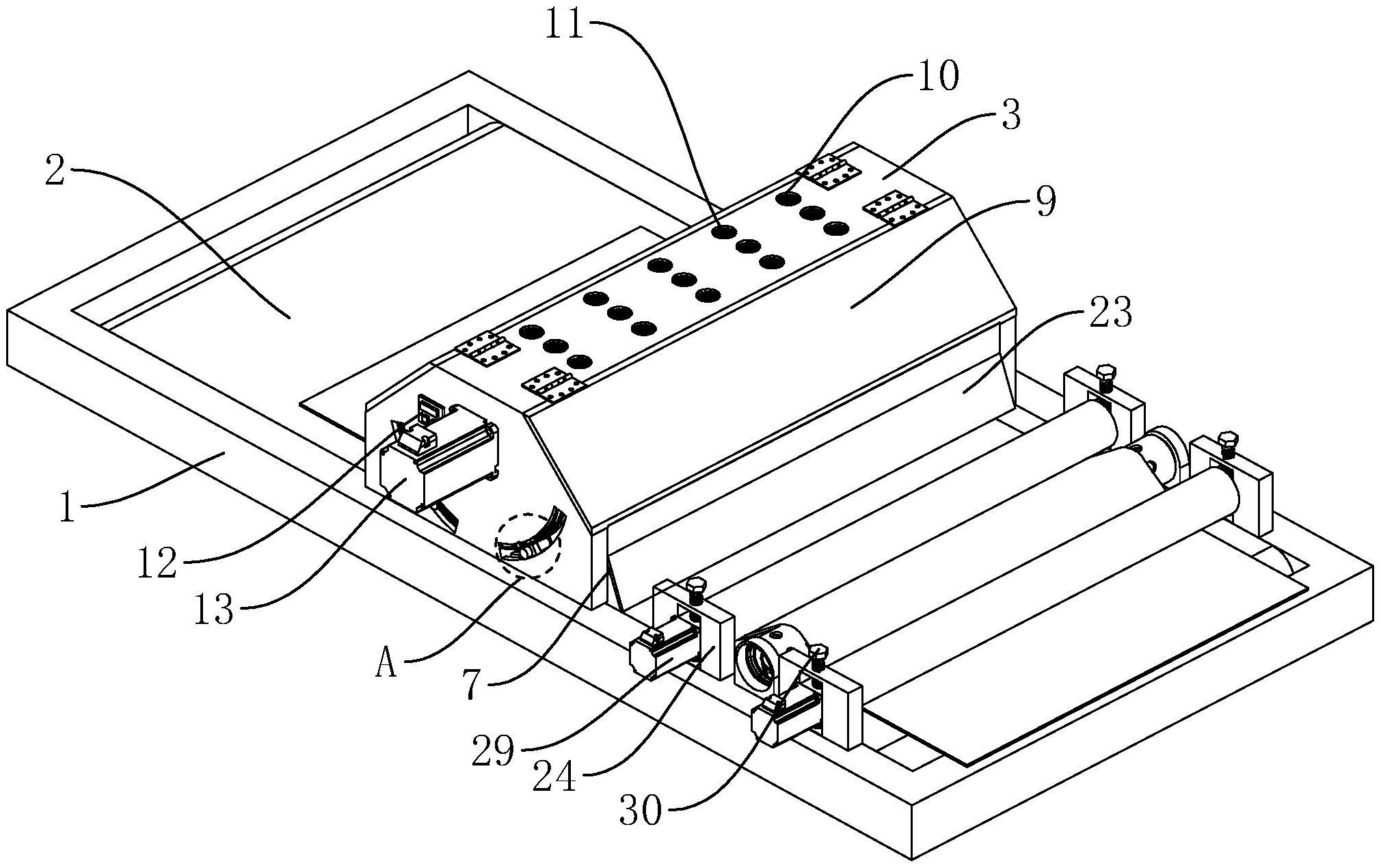 11
10
3
2
9
23
1
12
13
A
7
29
24
30