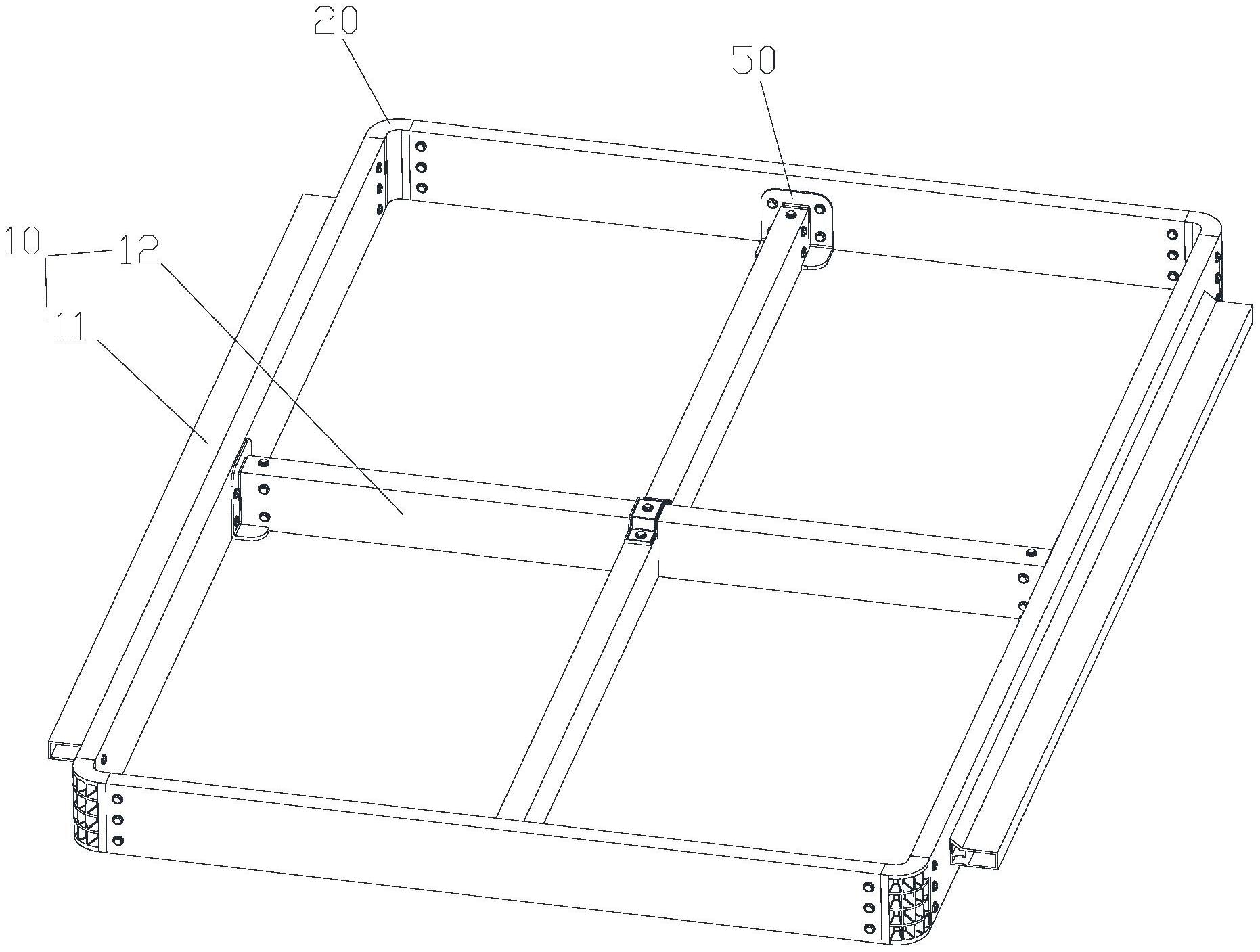 20
50
10
12
11