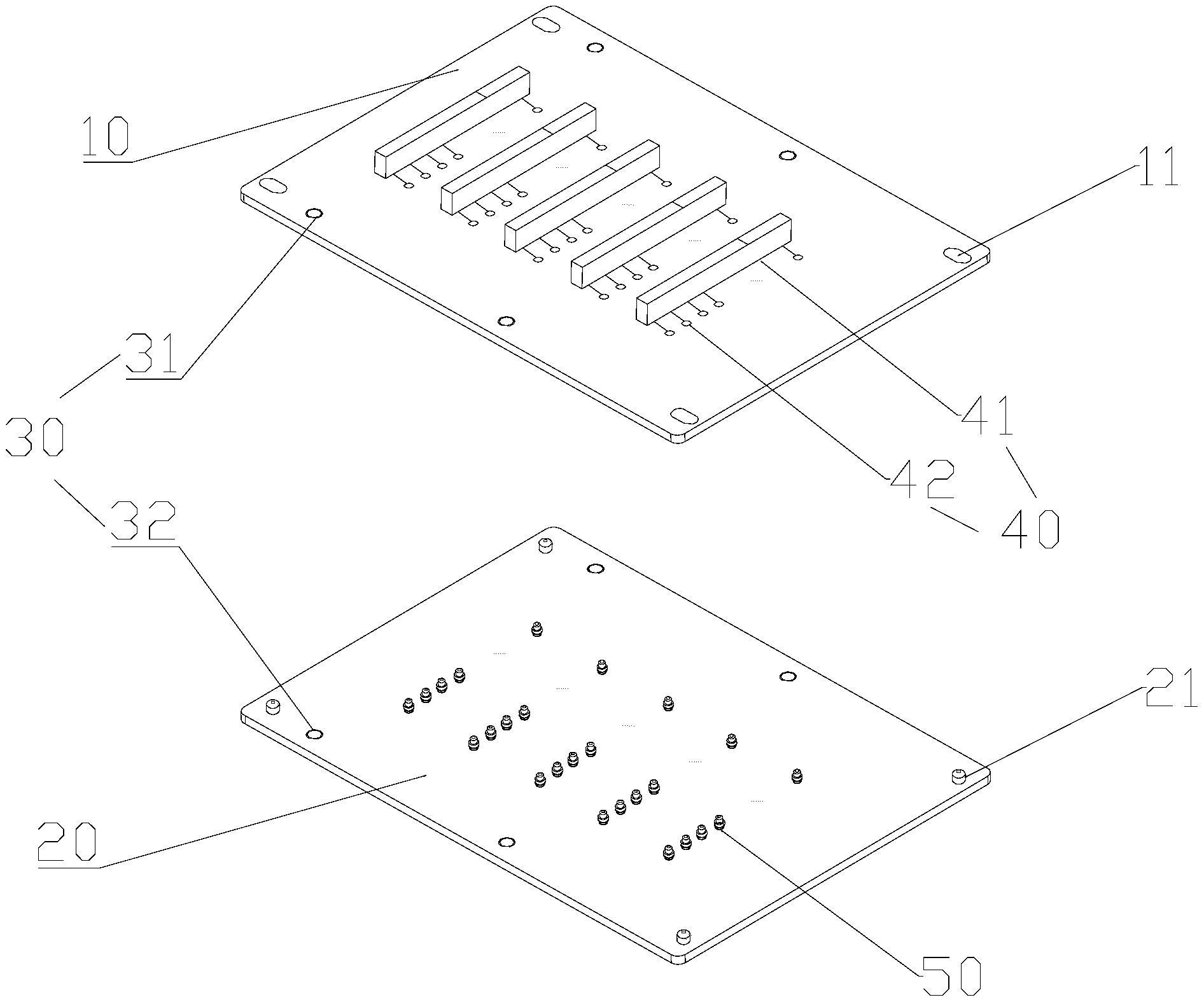 10
11
31
30
41
42
40
32
21
20
50