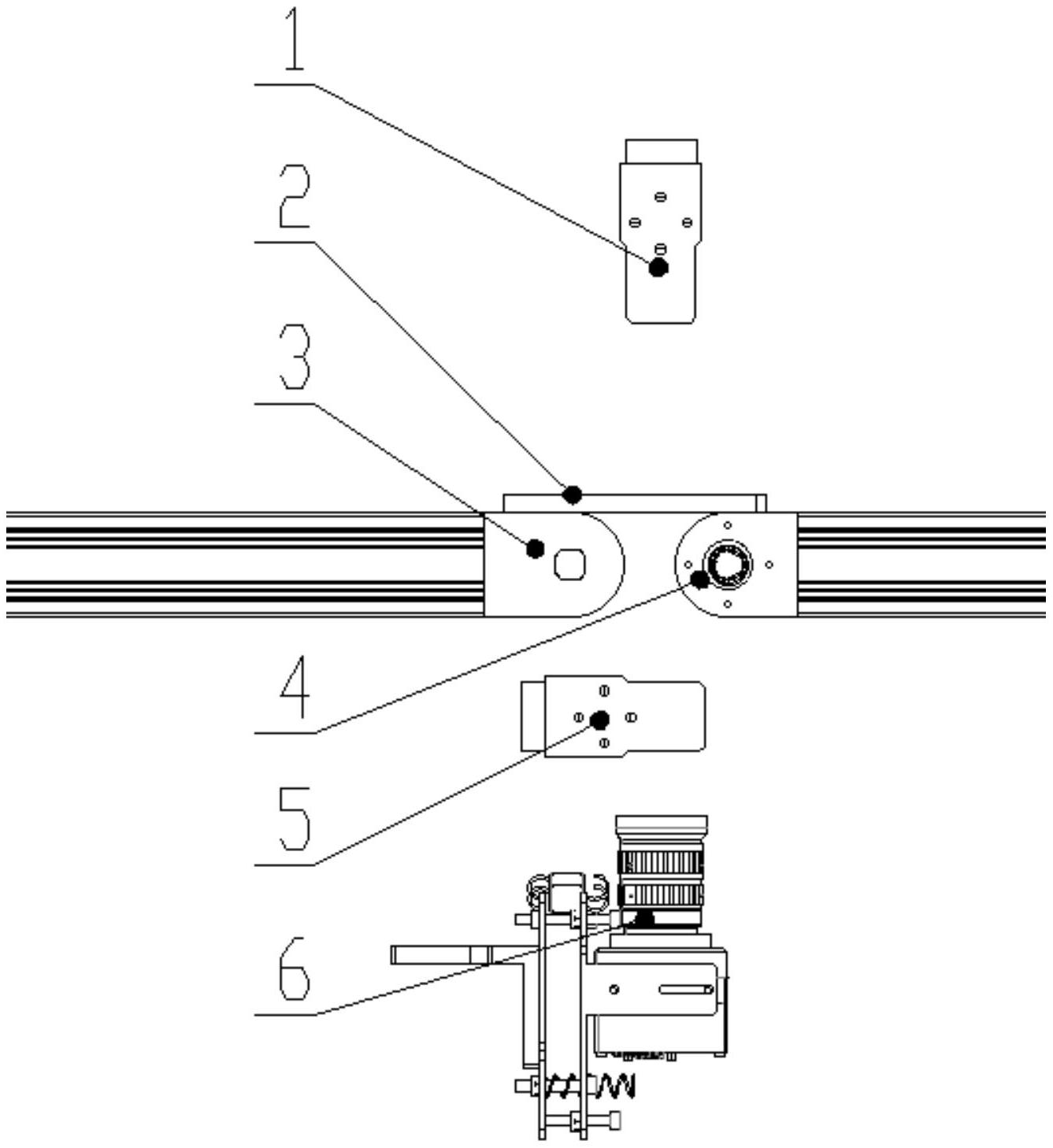 1
2
3
4
5
6