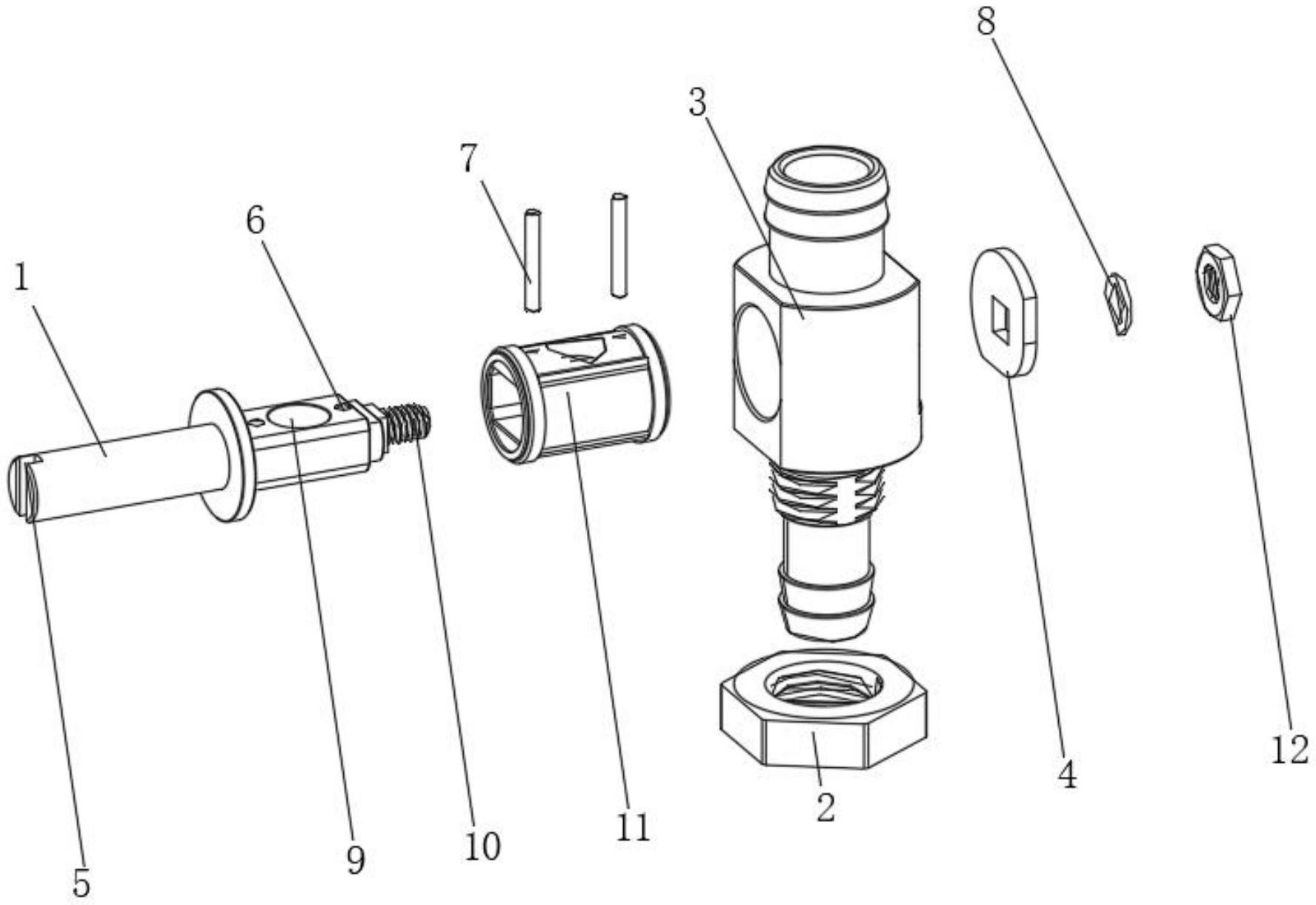 8
3
7
6
1
5
9
10
11
2
4
12