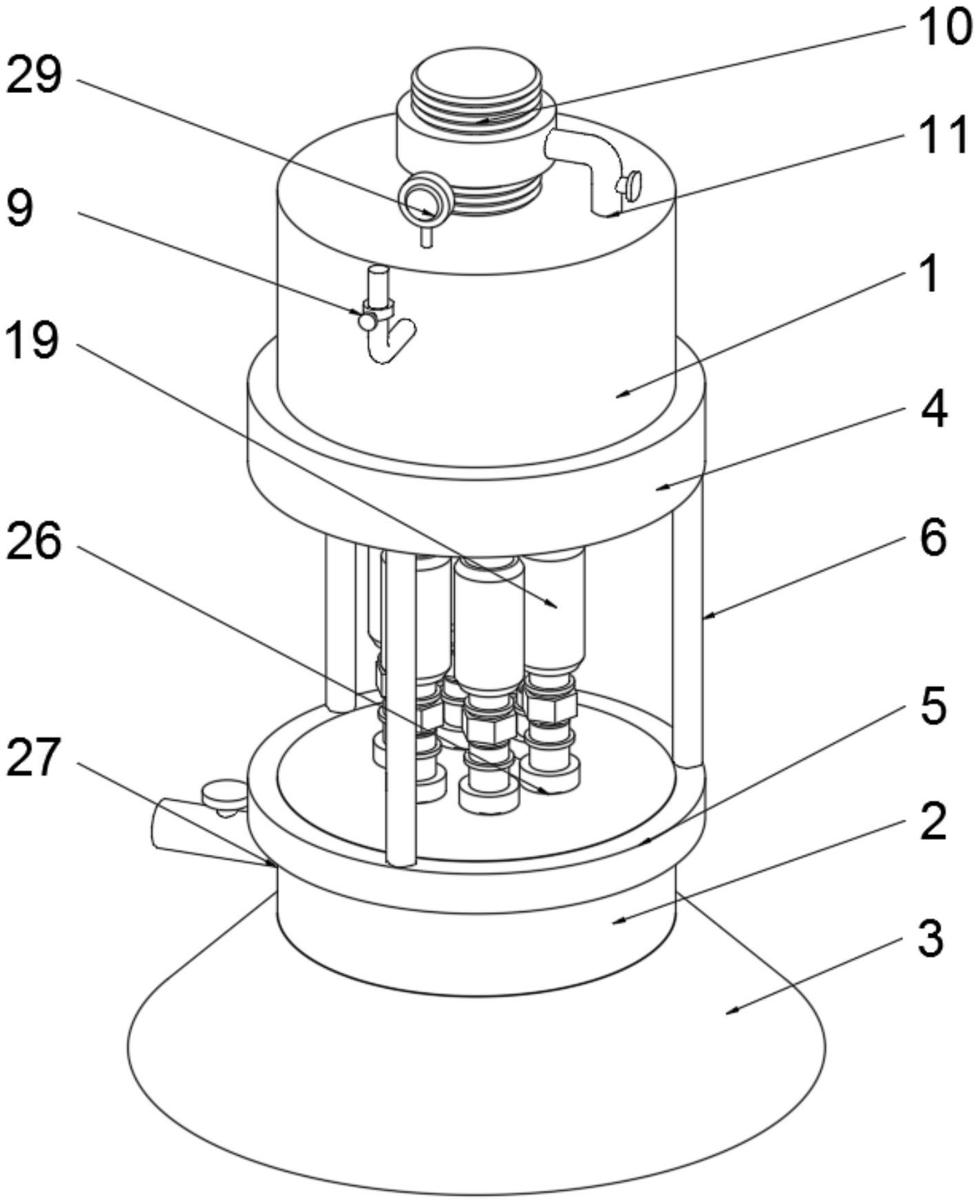 10
29
11
9
1
19
4
26
6
5
27
2
3