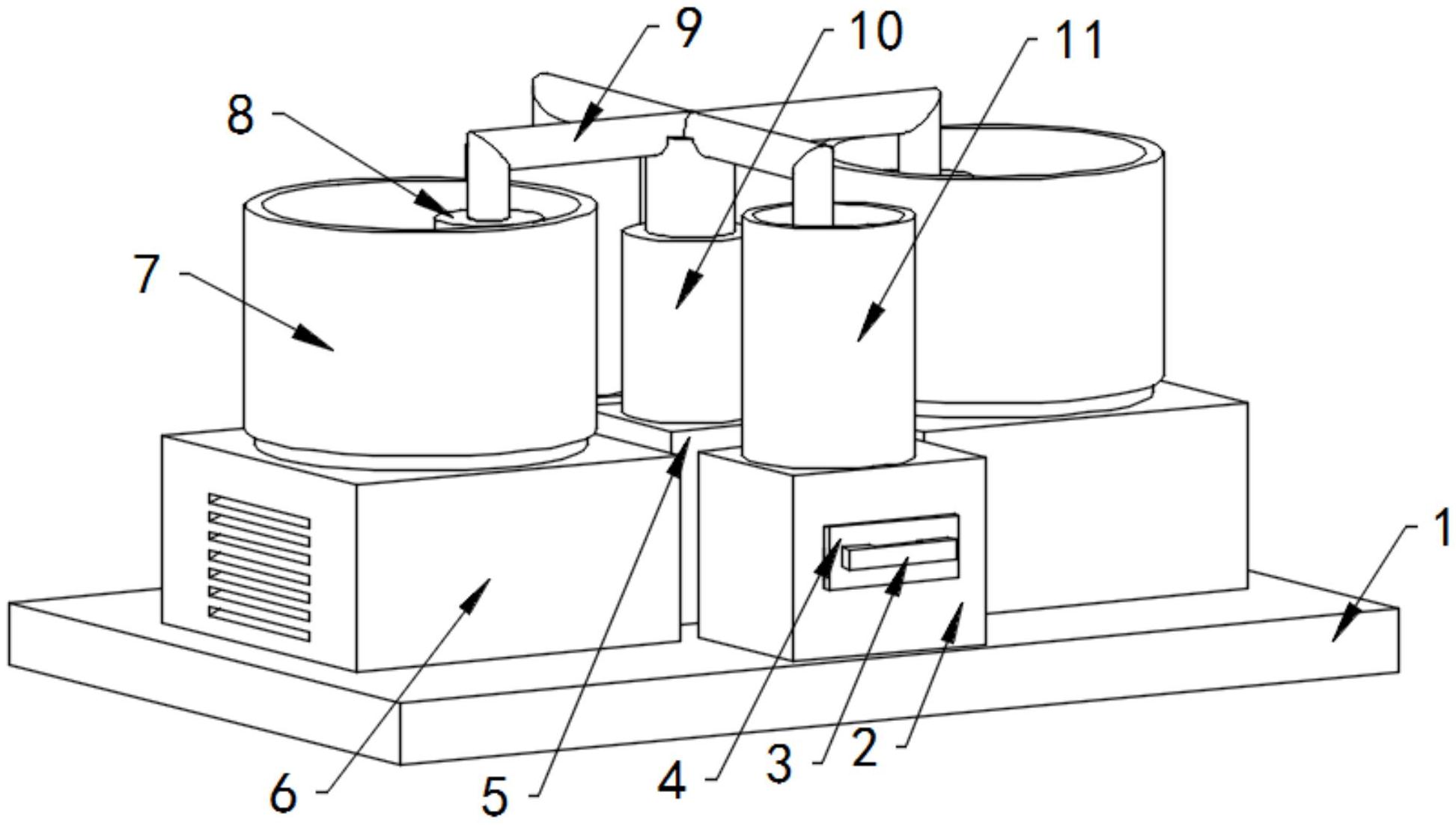 9
10
11
8
7
1
6
5
4
3
2