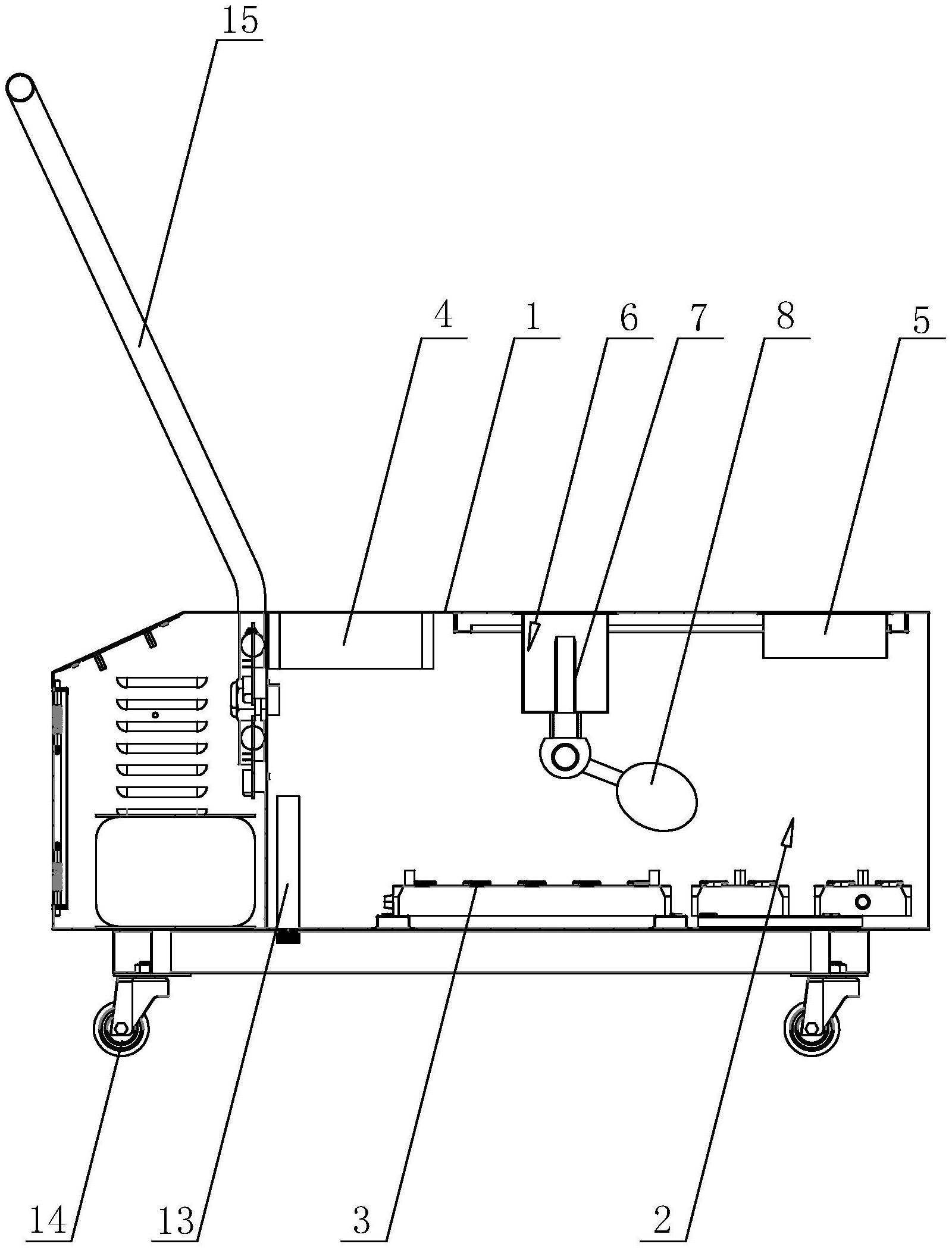 15
4
1
6
7
8
5
14
13
3
2