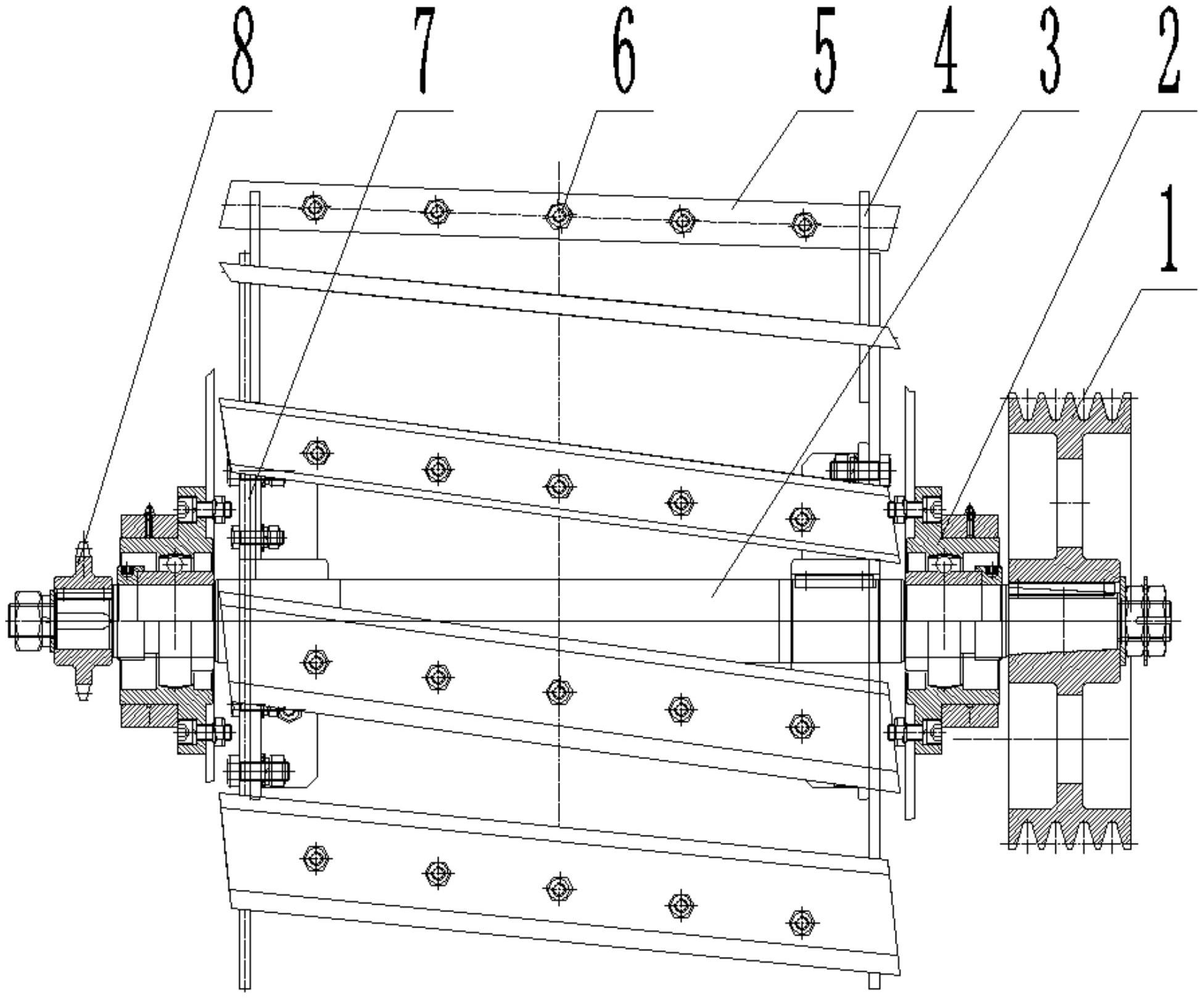 8 7 6 5 4 3 2

1