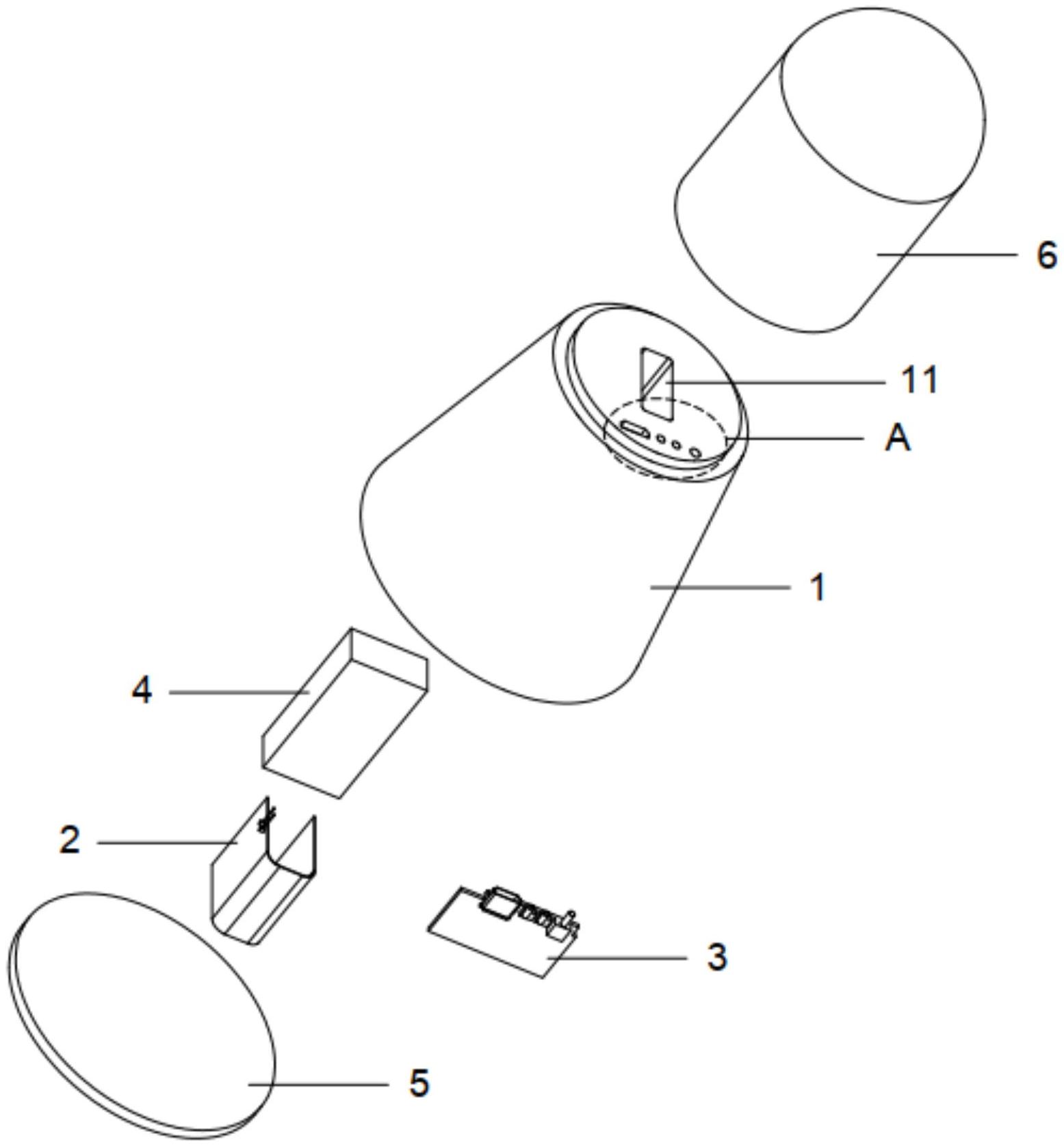 6

11

A

1

4

2

3

5