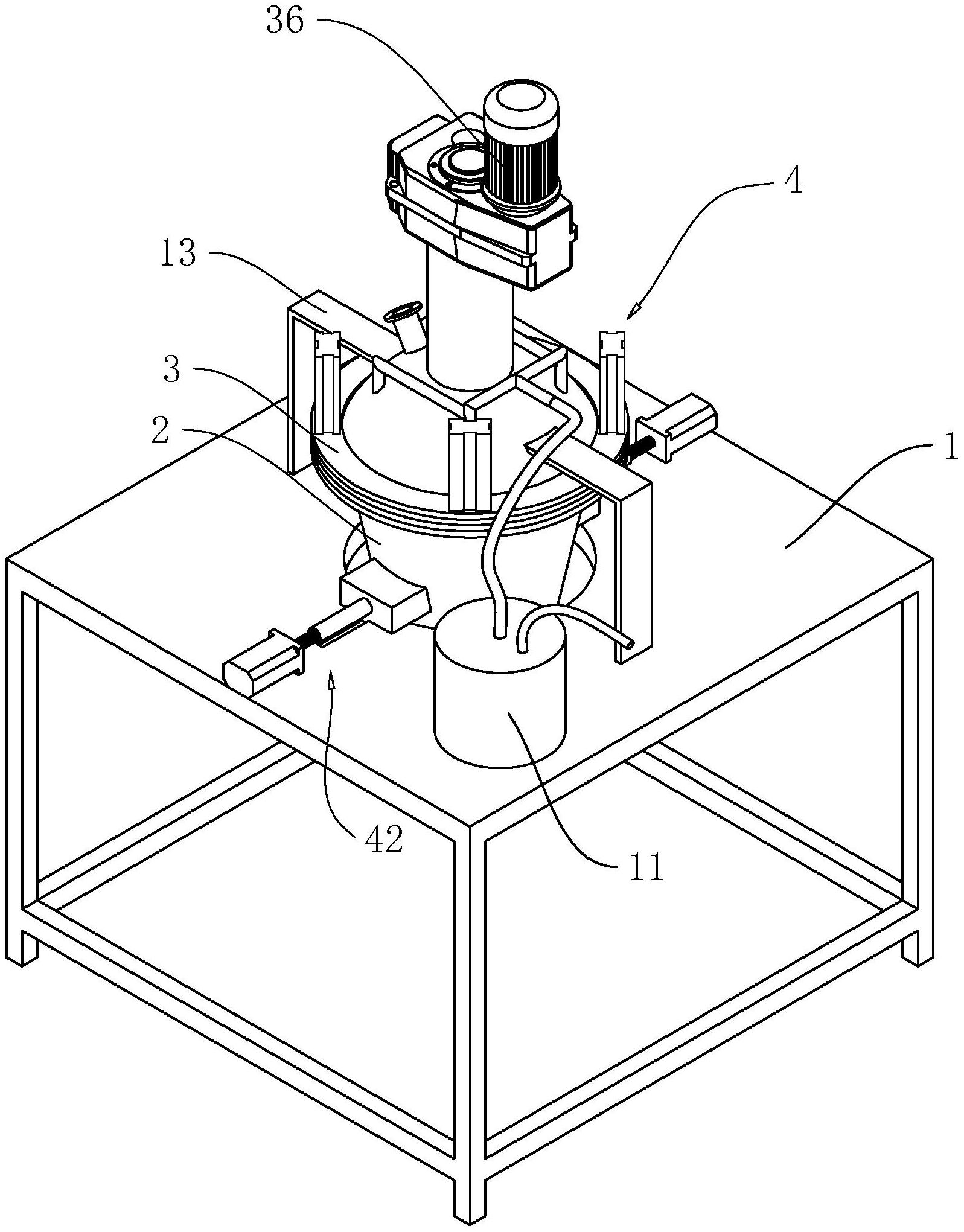 36

4

13

3

2

1

42

11