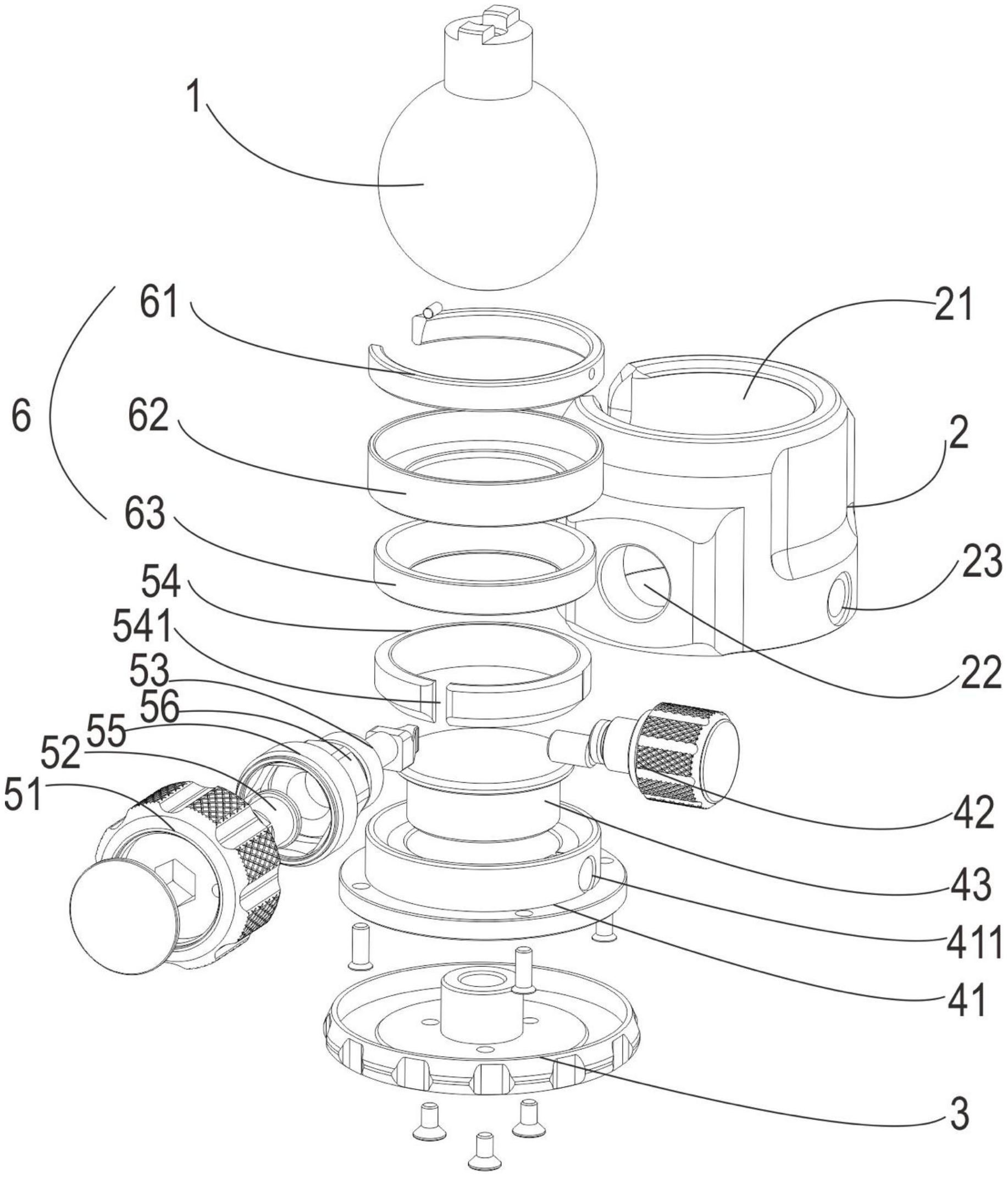 1
61
21
6
62
2
63
23
54
541
22
53
56
55
52
51
42
43
411
41
3