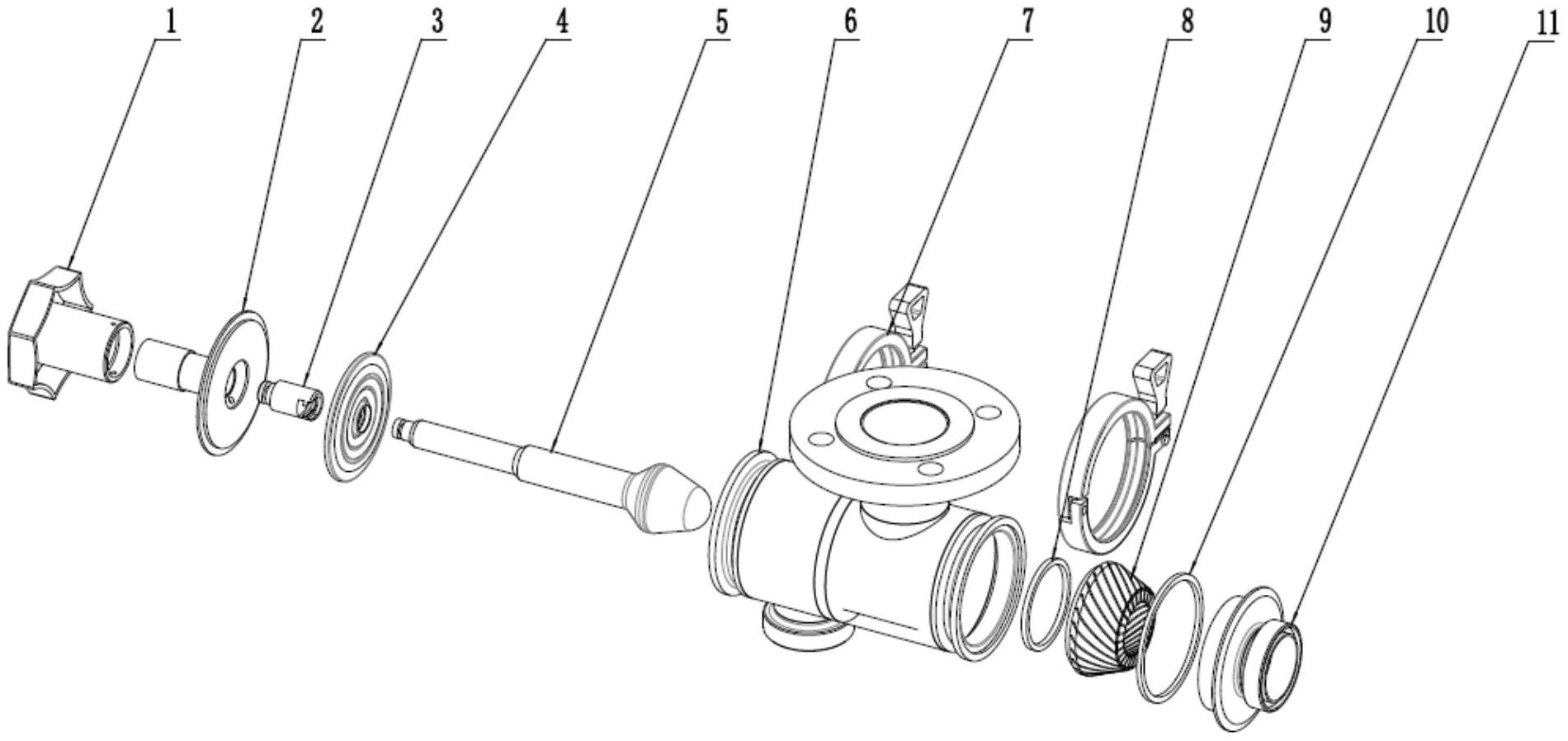 1 2 3 4 5 6 7 8 9 10 11