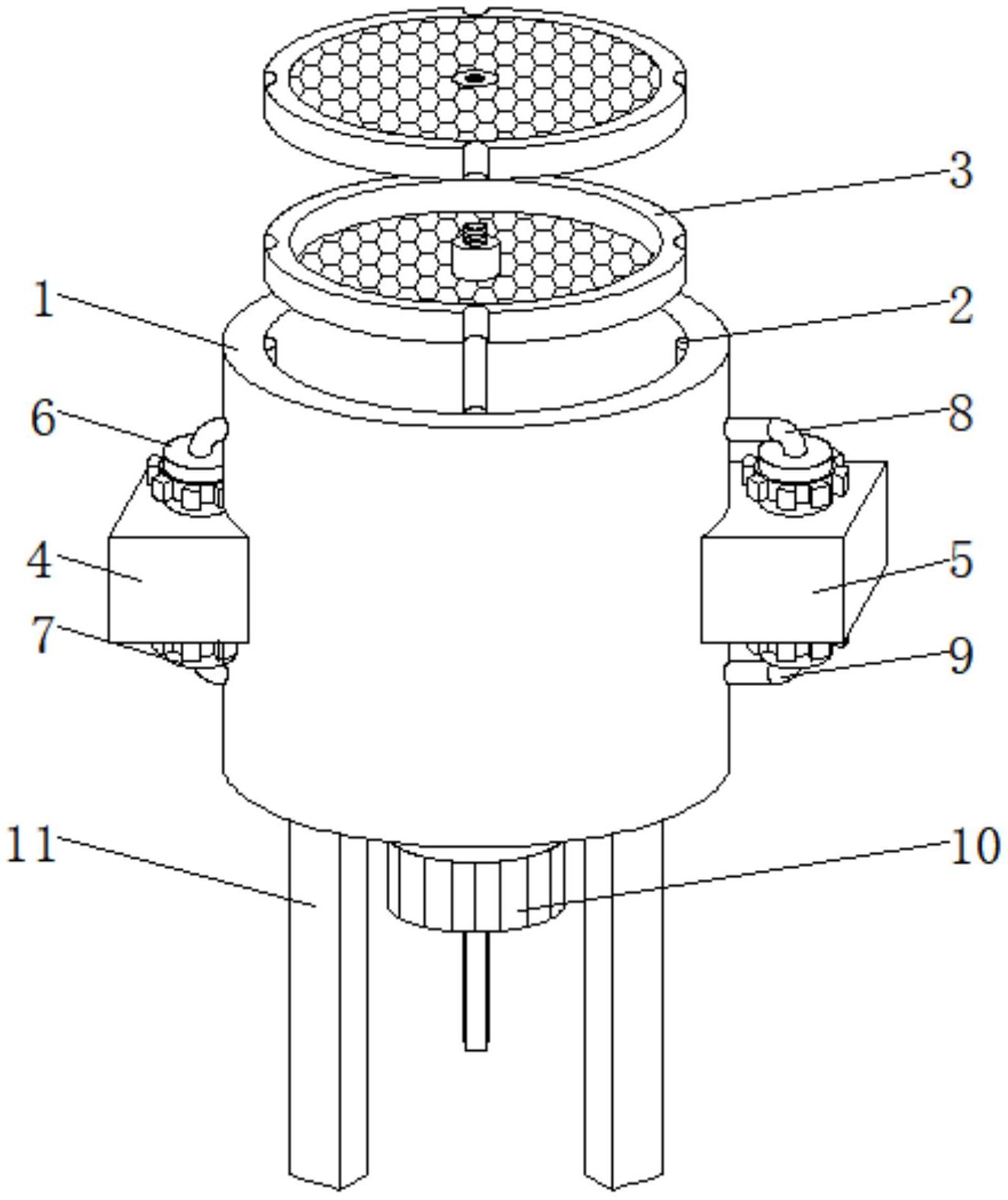 3
1
2
6
8
4
5
7
9
11
10